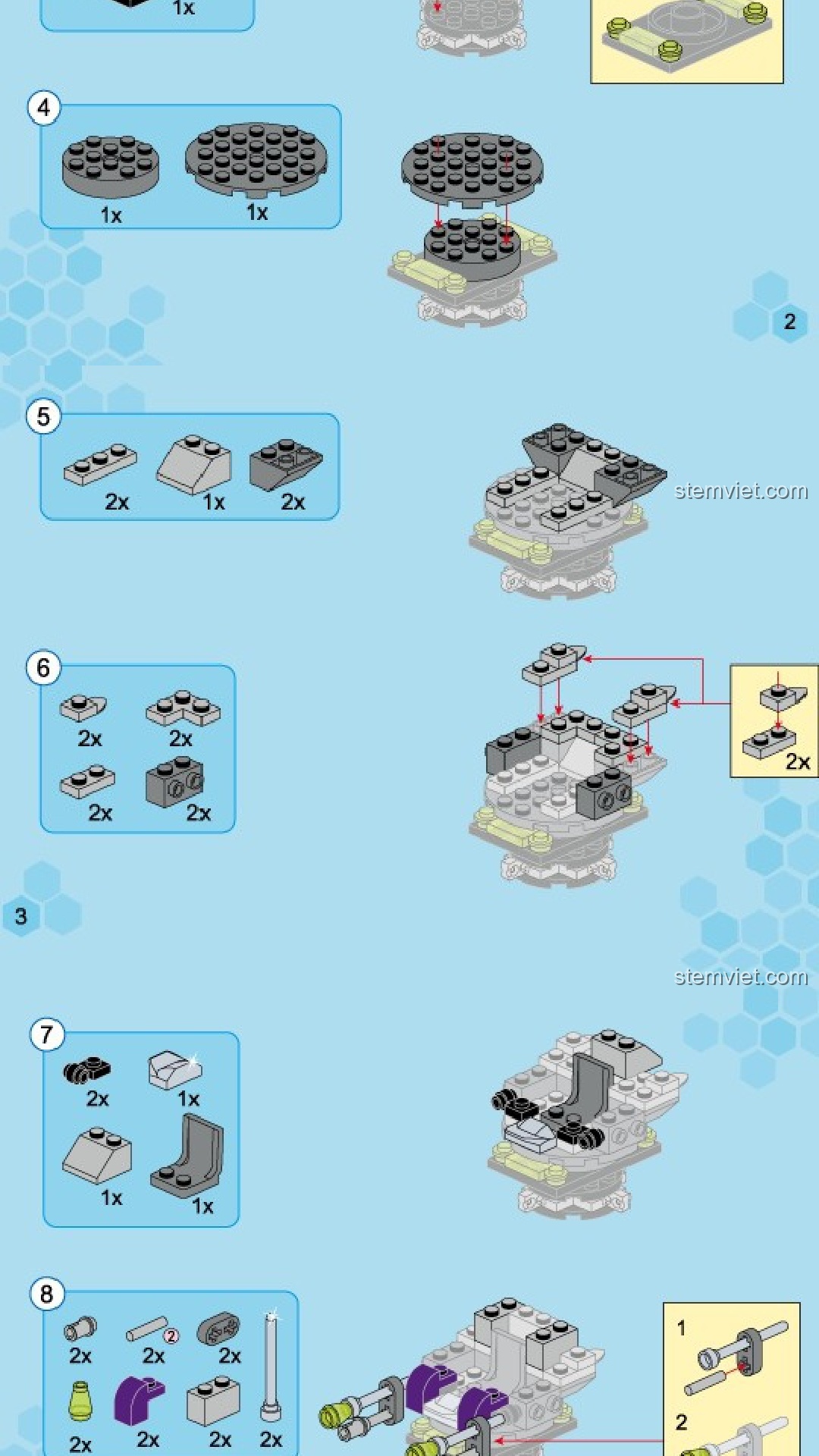 1x

4
1x
1x

2

5
2x
1x
2x

stemviet.com

6
2x
2x
2x
2x

2x

3

stemviet.com

7
2x
1x
1x
1x

8
2x
2x
2
2x
2x
2x
2x
2x

1
2