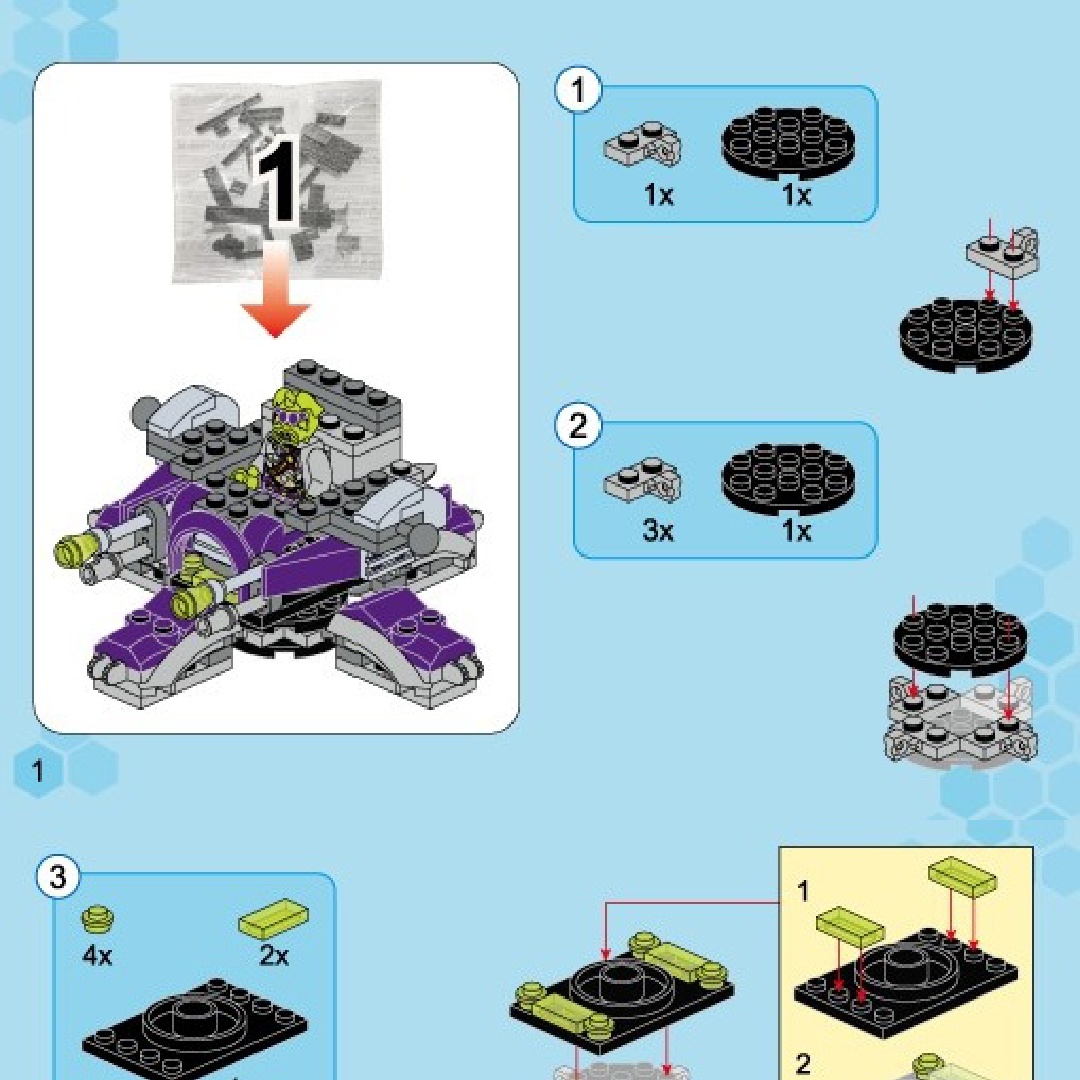 1

1

1x

1x

2

3x

1x

1

3

4x

2x

1

2