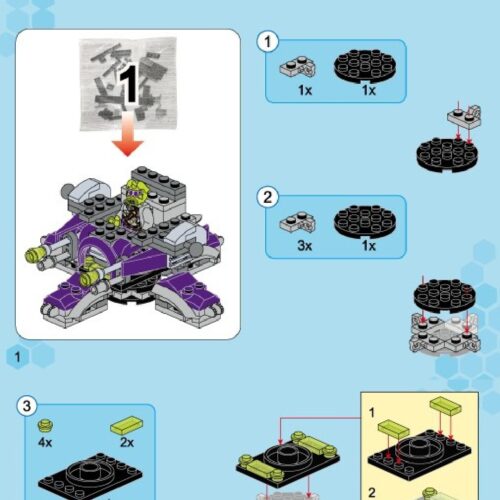 1

1

1x

1x

2

3x

1x

1

3

4x

2x

1

2