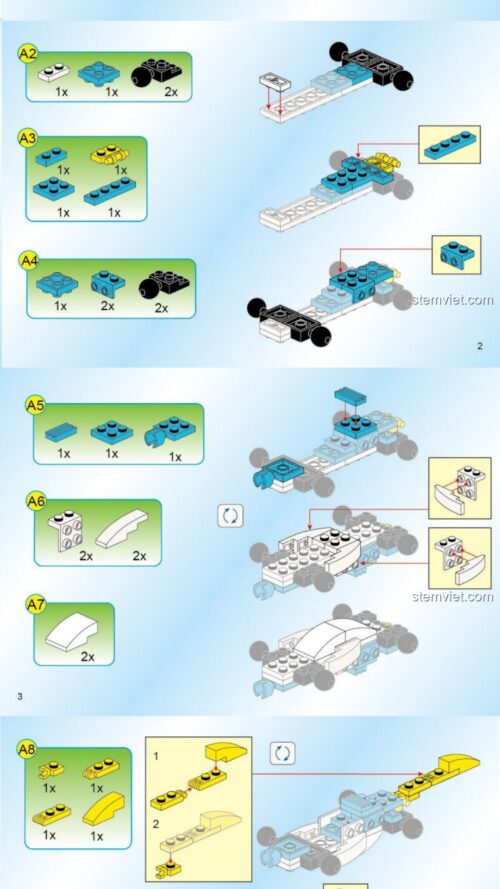 A2
1x 1x 2x

A3
1x 1x
1x 1x

A4
1x 2x 2x

stemviet.com

2

A5
1x 1x 1x

A6
2x 2x

A7
2x

stemviet.com

3

A8
1x 1x
1x 1x

1
2