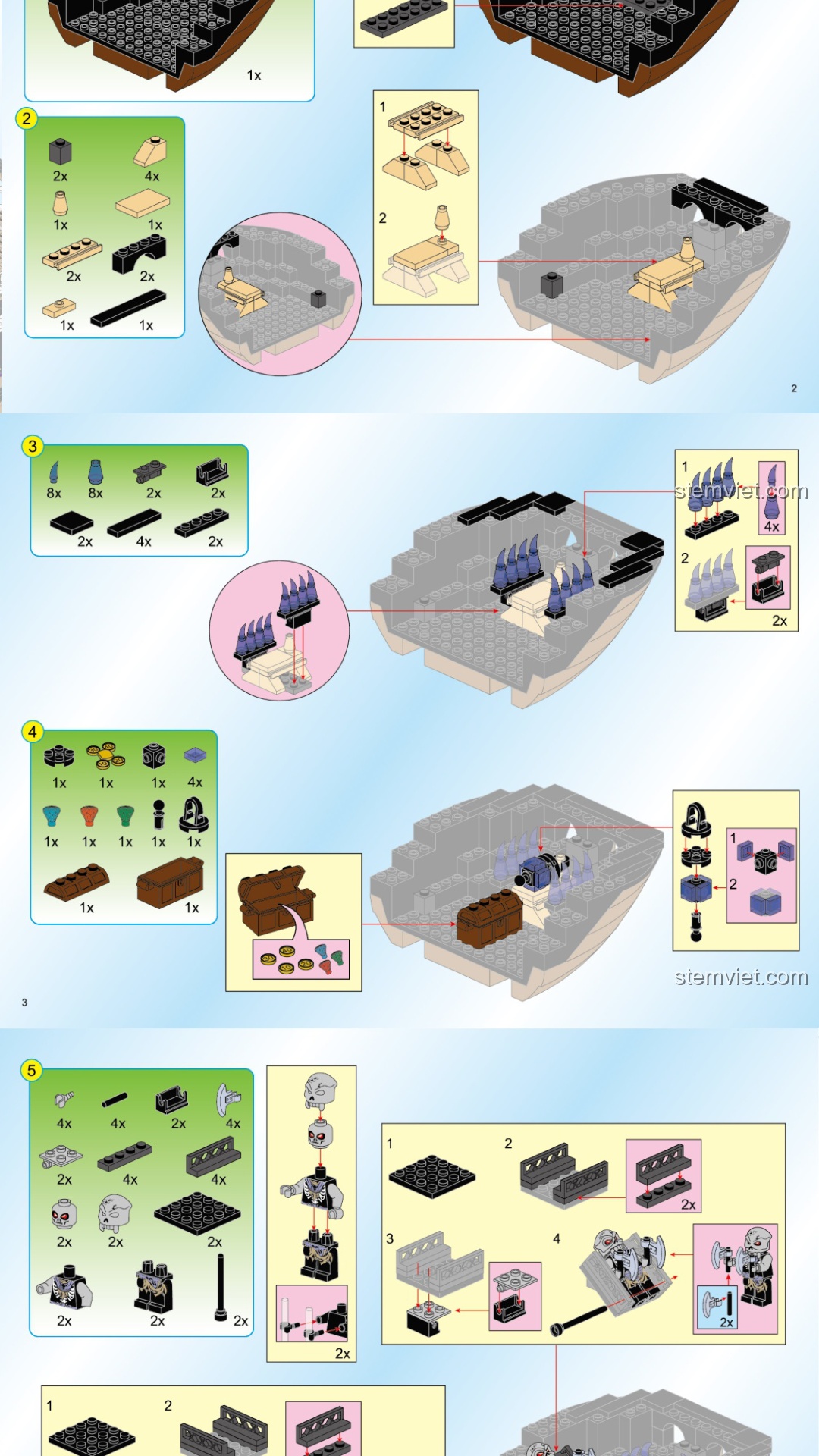 1x

2

2x 4x

1x 1x

2x 2x

1x 1x

1

2

2

3

8x 8x 2x 2x

2x 4x 2x

1

stemviet.com

4x

2

2x

4

1x 1x 1x 4x

1x 1x 1x 1x 1x

1x 1x

1

2

stemviet.com

3

5

4x 4x 2x 4x

2x 4x 4x

2x 2x 2x

2x 2x 2x

2x

1

2

2x

3

4

2x

1

2