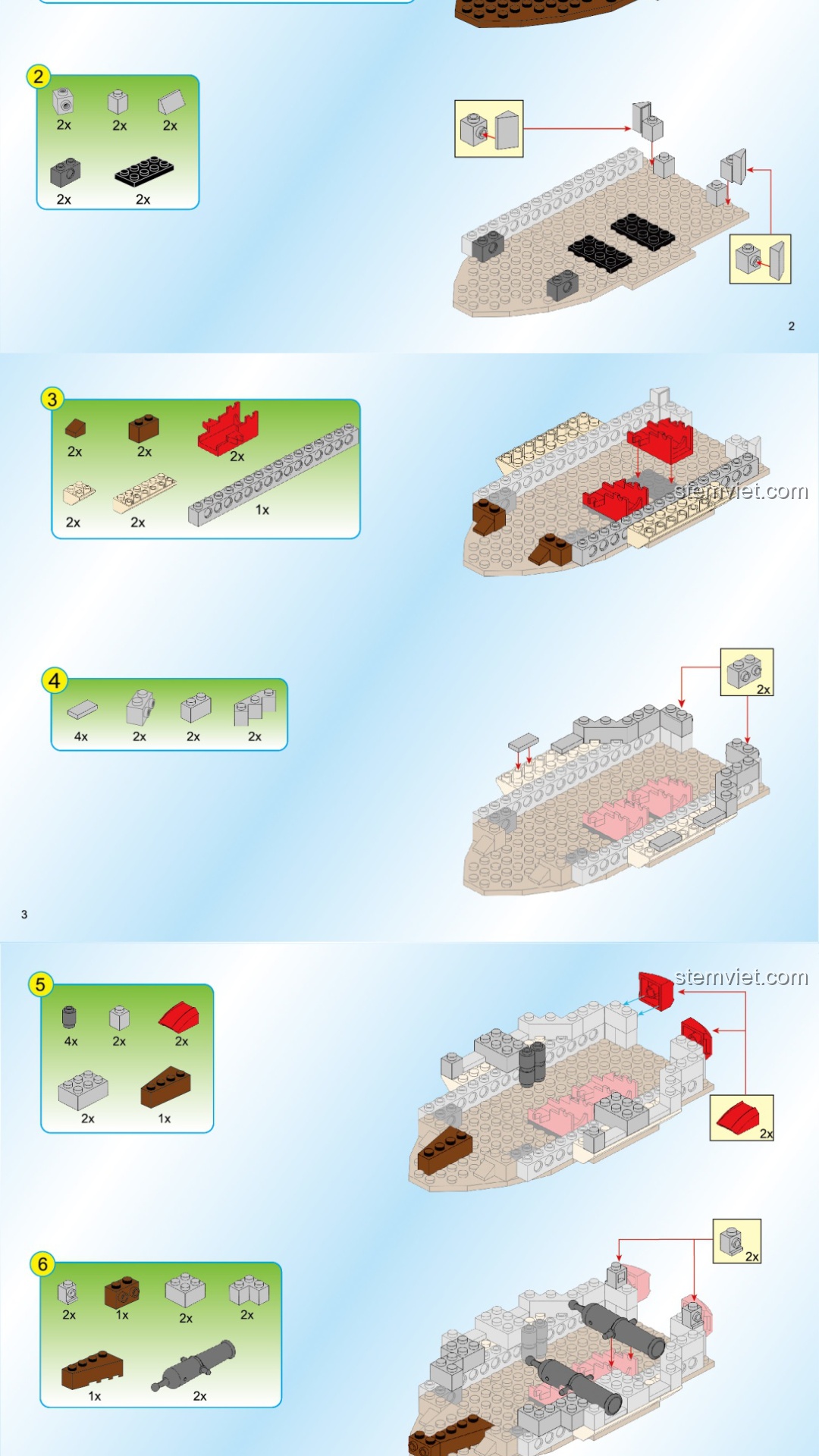 2

2x 2x 2x

2x 2x

2

3

2x 2x 2x

2x 2x 1x

stemviet.com

4

4x 2x 2x 2x

2x

3

5

4x 2x 2x

2x 1x

stemviet.com

2x

6

2x 1x 2x 2x

1x 2x

2x