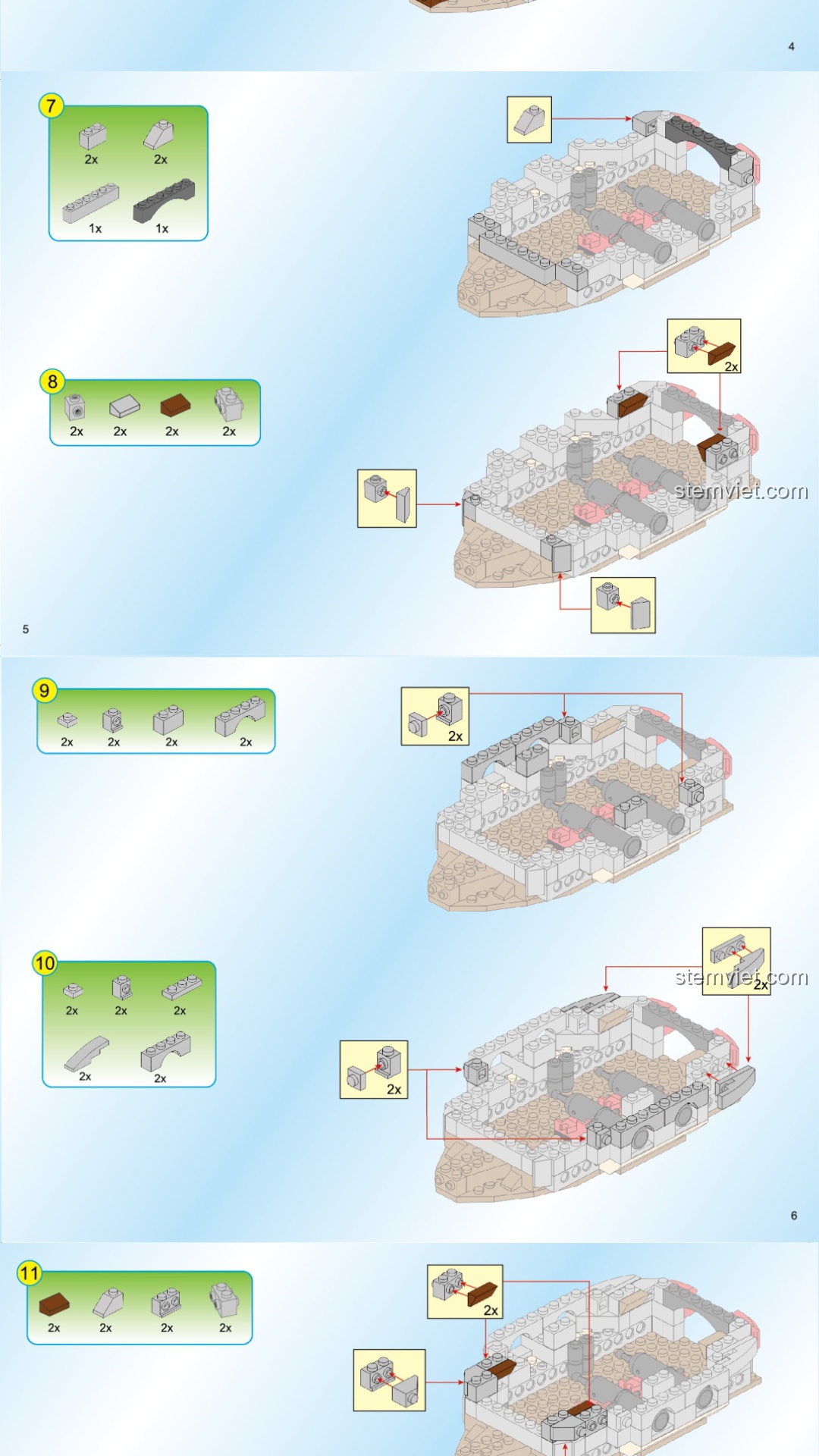 4

7

2x 2x

1x 1x

8

2x 2x 2x 2x

2x

stemviet.com

5

9

2x 2x 2x 2x

2x

10

2x 2x 2x

2x 2x

2x

stemviet.com

2x

6

11

2x 2x 2x 2x

2x