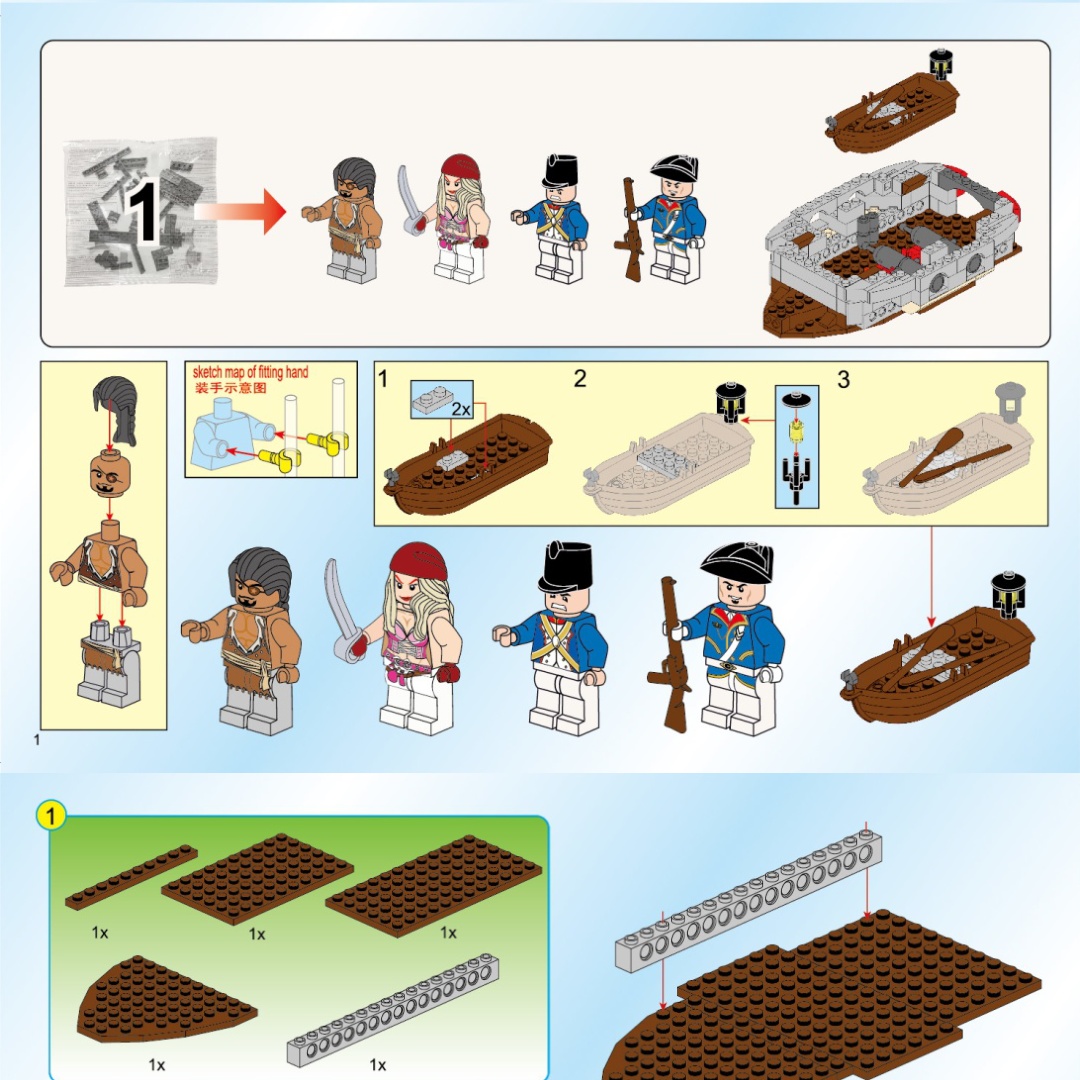 1

sketch map of fitting hand
装手示意图

1
2x
2
3

1

1

1x
1x
1x
1x
1x