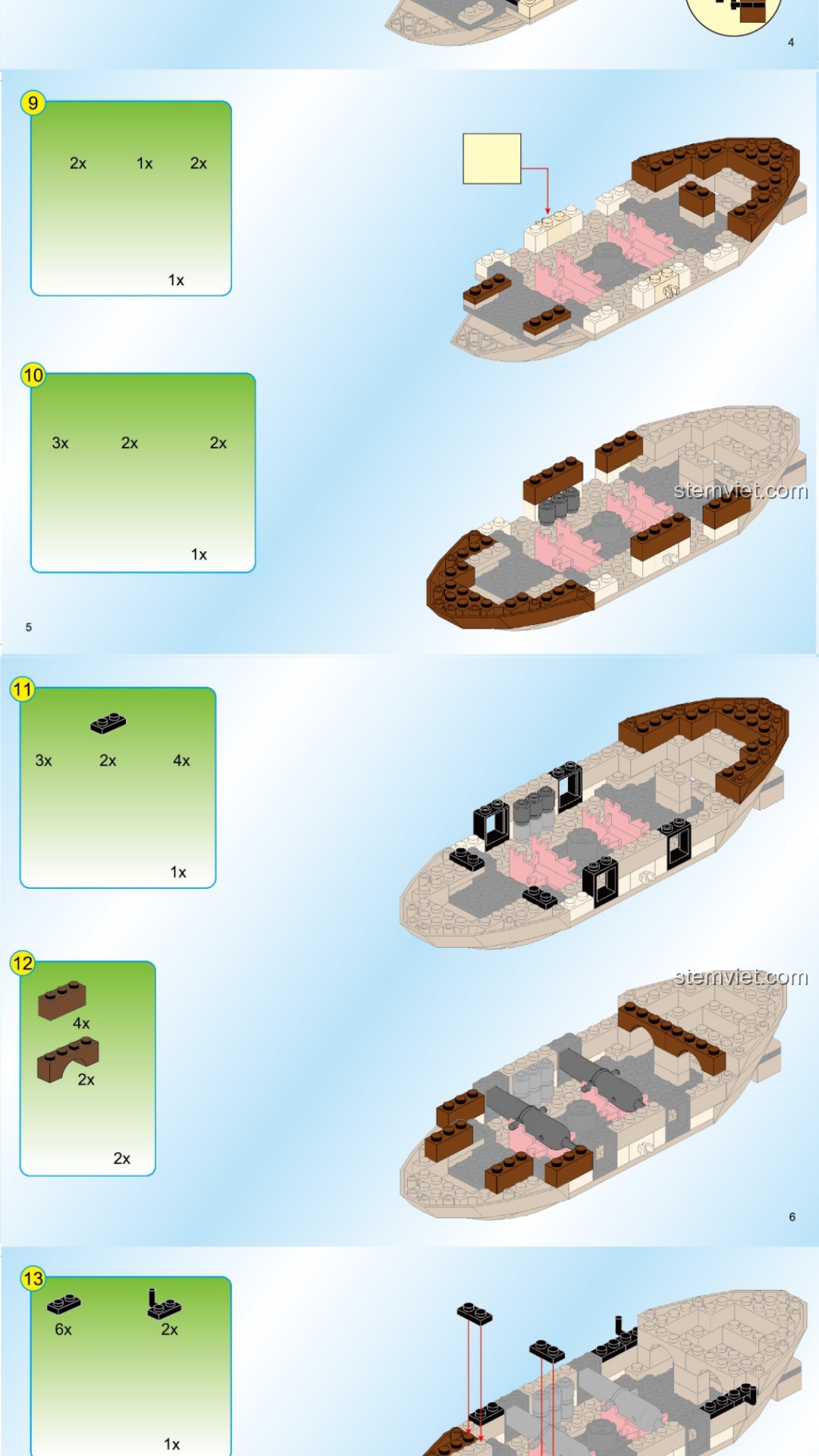 4

9

2x 1x 2x

1x

10

3x 2x 2x

1x

stemviet.com

5

11

3x 2x 4x

1x

12

4x

2x

2x

stemviet.com

6

13

6x 2x

1x