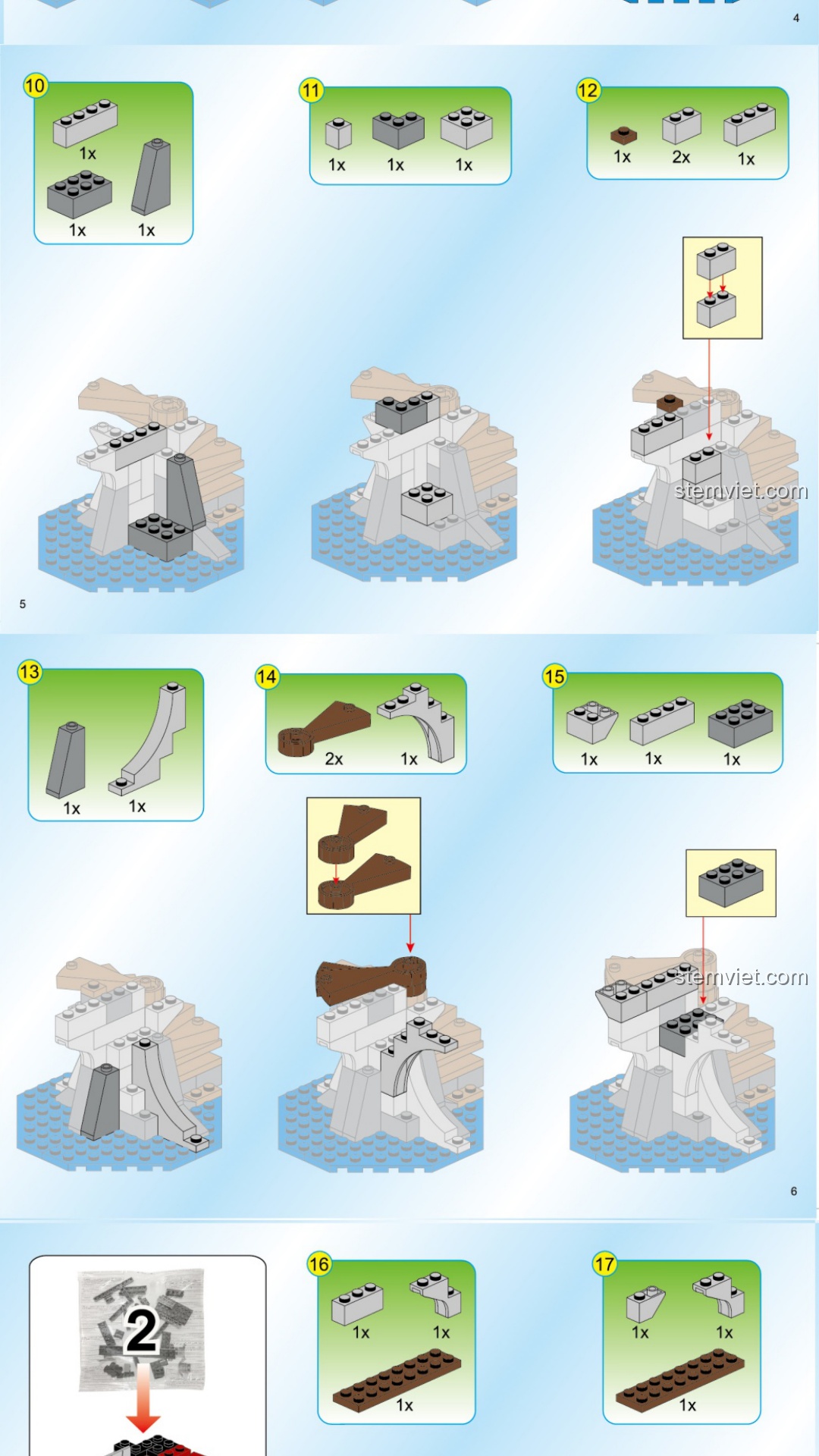 4

10
1x
1x 1x

11
1x 1x 1x

12
1x 2x 1x

stemviet.com

5

13
1x 1x

14
2x 1x

15
1x 1x 1x

stemviet.com

6

2

16
1x 1x
1x

17
1x 1x
1x