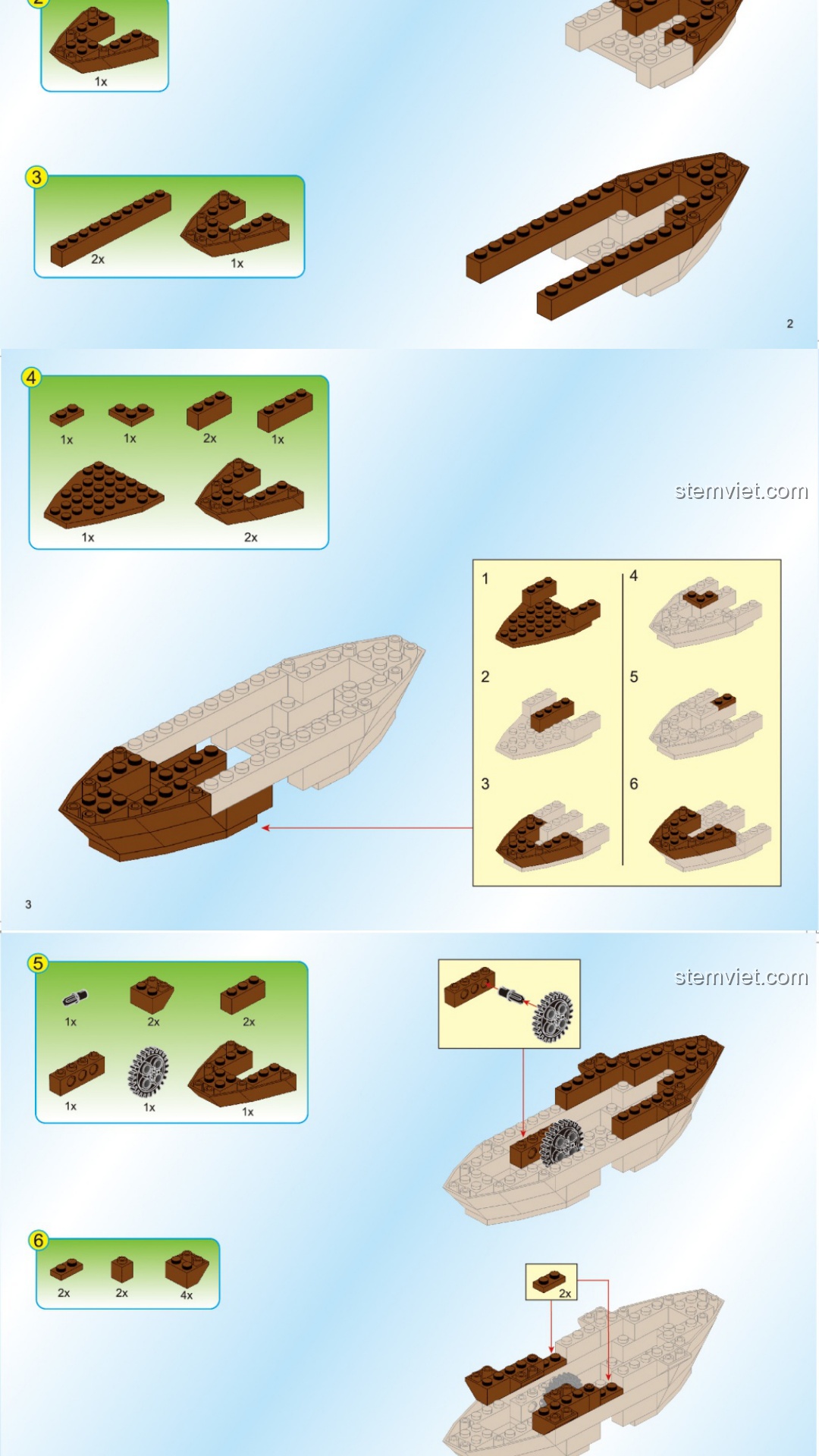 1x

3
2x
1x

2

4
1x
1x
2x
1x
1x
2x

stemviet.com

1
2
3
4
5
6

3

5
1x
2x
2x
1x
1x
1x

stemviet.com

6
2x
2x
4x

2x