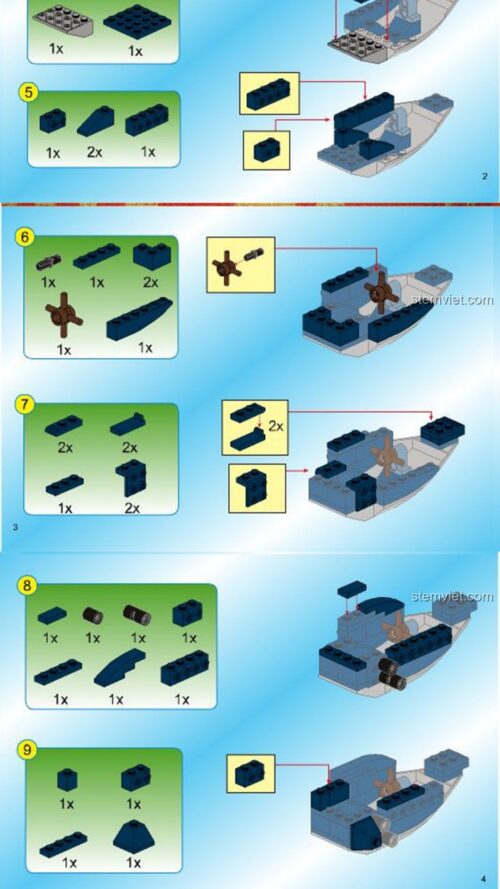 1x 1x

5

1x 2x 1x

2

6

1x 1x 2x

1x 1x

stemviet.com

7

2x 2x

1x 2x

2x

3

8

1x 1x 1x 1x

1x 1x 1x

stemviet.com

9

1x 1x

1x 1x

4