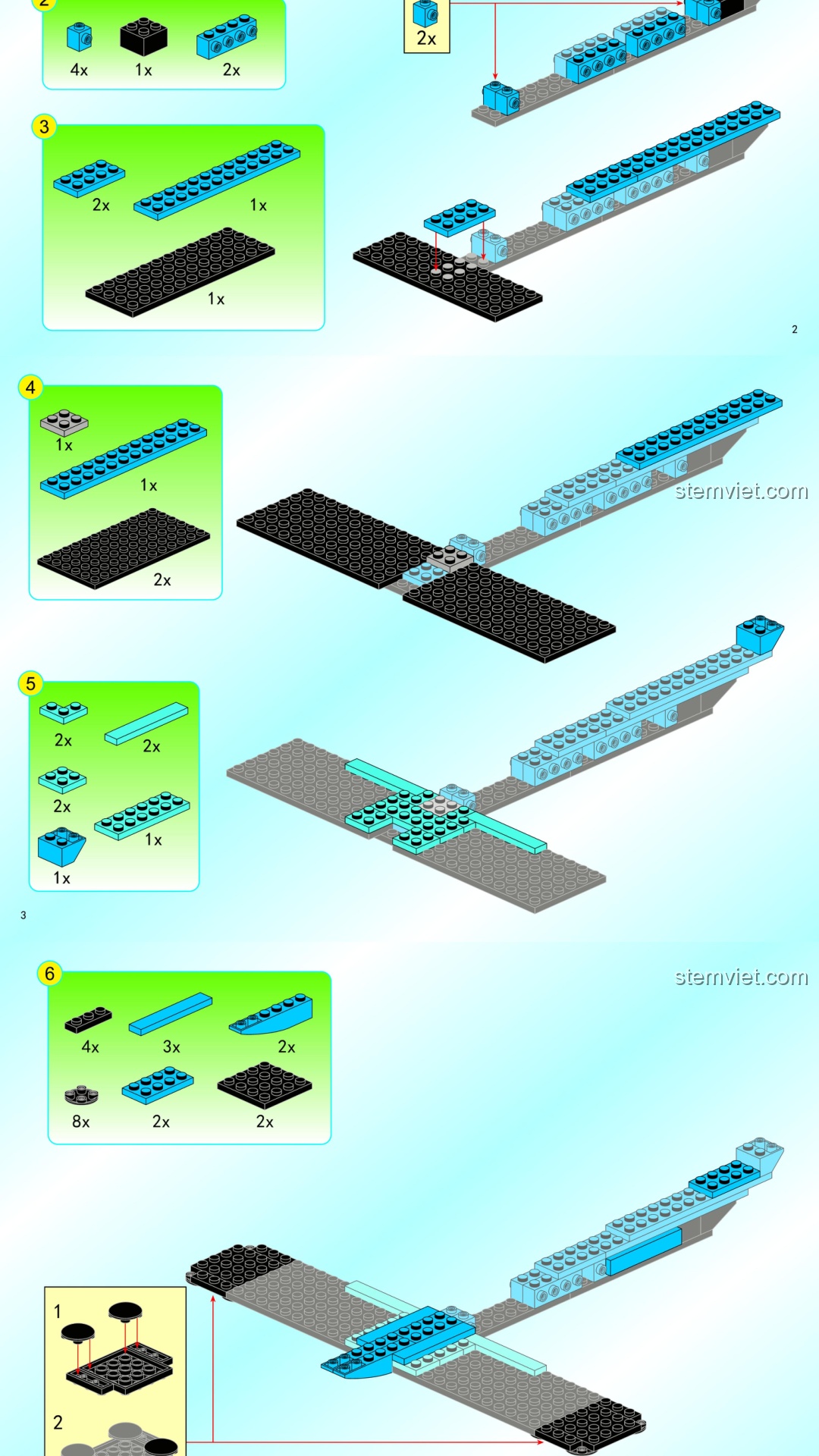 2
4x
1x
2x
2x
3
2x
1x
1x
2
4
1x
1x
2x
stemviet.com
5
2x
2x
2x
1x
1x
3
6
stemviet.com
4x
3x
2x
8x
2x
2x
1
2