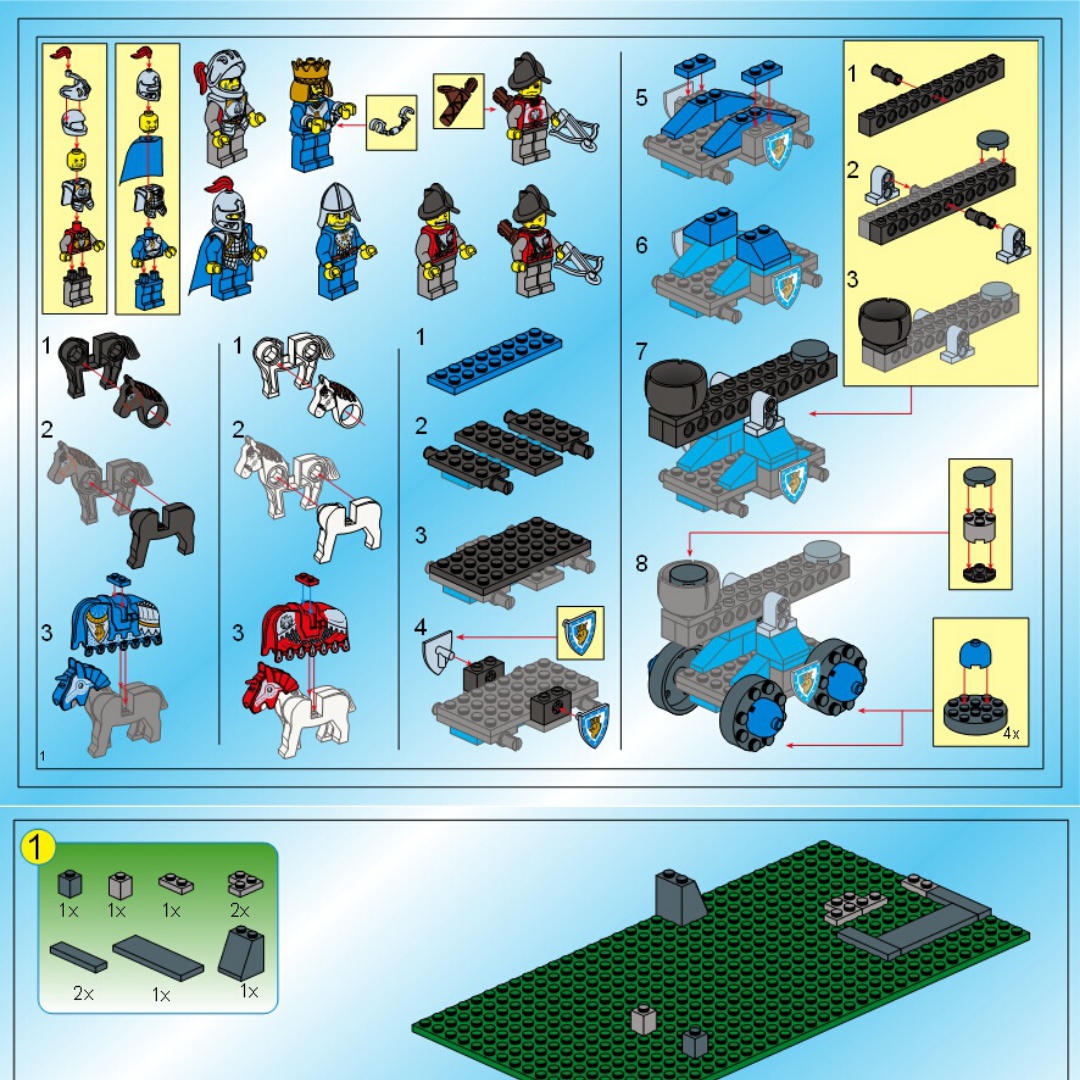 1
2
3

1
2
3

1
2
3
4

5
6
7
8

1
2
3

4x

1

1

1x 1x 1x 2x
2x 1x 1x