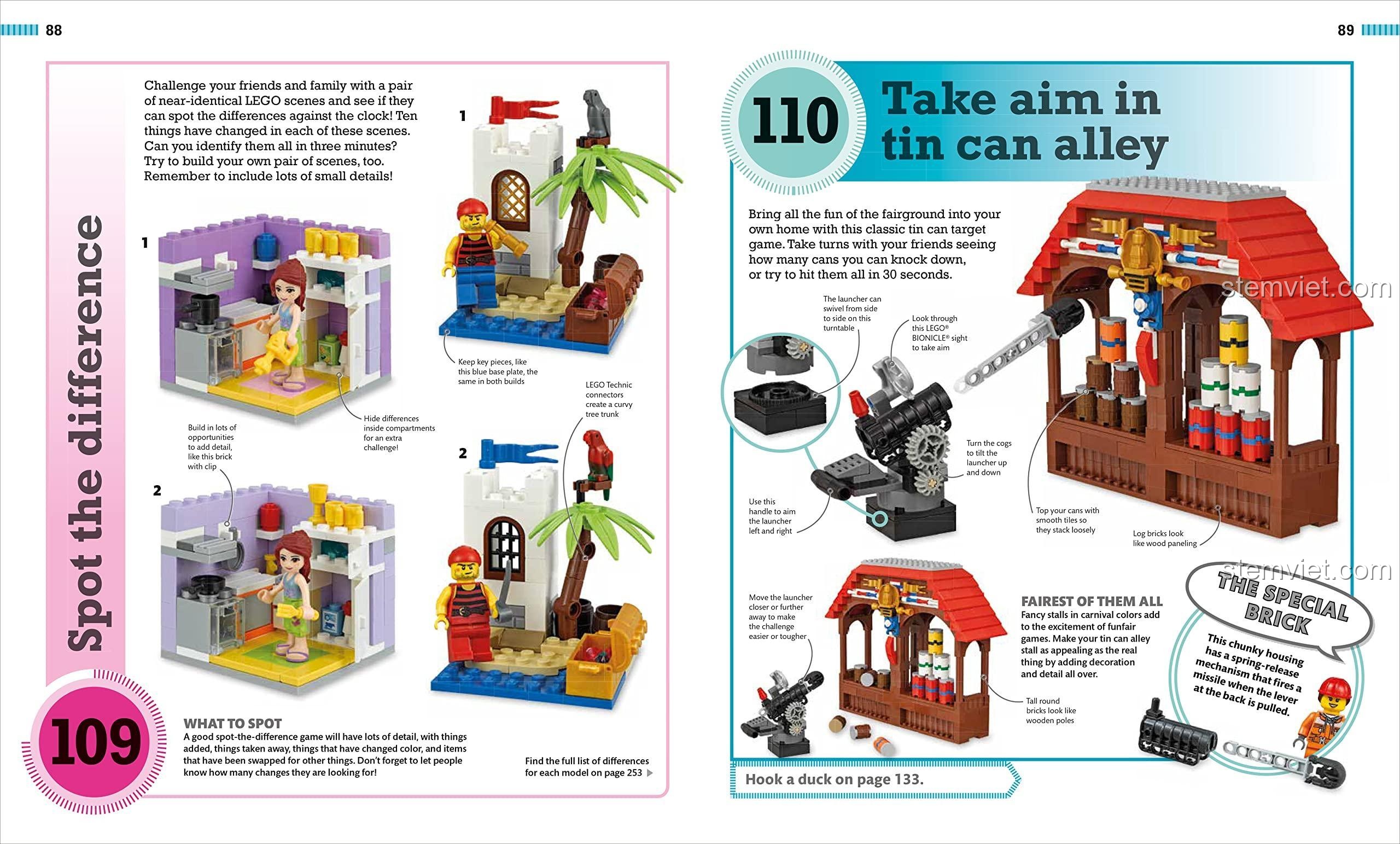 88

Spot the difference

Challenge your friends and family with a pair of near-identical LEGO scenes and see if they can spot the differences against the clock! Ten things have changed in each of these scenes. Can you identify them all in three minutes? Try to build your own pair of scenes, too. Remember to include lots of small details!

1

1

Keep key pieces, like this blue base plate, the same in both builds

LEGO Technic connectors create a curvy tree trunk

Build in lots of opportunities to add detail, like this brick with clip

Hide differences inside compartments for an extra challenge!

2

2

109

WHAT TO SPOT
A good spot-the-difference game will have lots of detail, with things added, things taken away, things that have changed color, and items that have been swapped for other things. Don't forget to let people know how many changes they are looking for!

Find the full list of differences for each model on page 253

89

110 Take aim in tin can alley

Bring all the fun of the fairground into your own home with this classic tin can target game. Take turns with your friends seeing how many cans you can knock down, or try to hit them all in 30 seconds.

stemviet.com

The launcher can swivel from side to side on this turntable

Look through this LEGO® BIONICLE® sight to take aim

Turn the cogs to tilt the launcher up and down

Use this handle to aim the launcher left and right

Top your cans with smooth tiles so they stack loosely

Log bricks look like wood paneling

stemviet.com

Move the launcher closer or further away to make the challenge easier or tougher

FAIREST OF THEM ALL
Fancy stalls in carnival colors add to the excitement of funfair games. Make your tin can alley stall as appealing as the real thing by adding decoration and detail all over.

Tall round bricks look like wooden poles

THE SPECIAL BRICK
This chunky housing has a spring-release mechanism that fires a missile when the lever at the back is pulled.

Hook a duck on page 133.