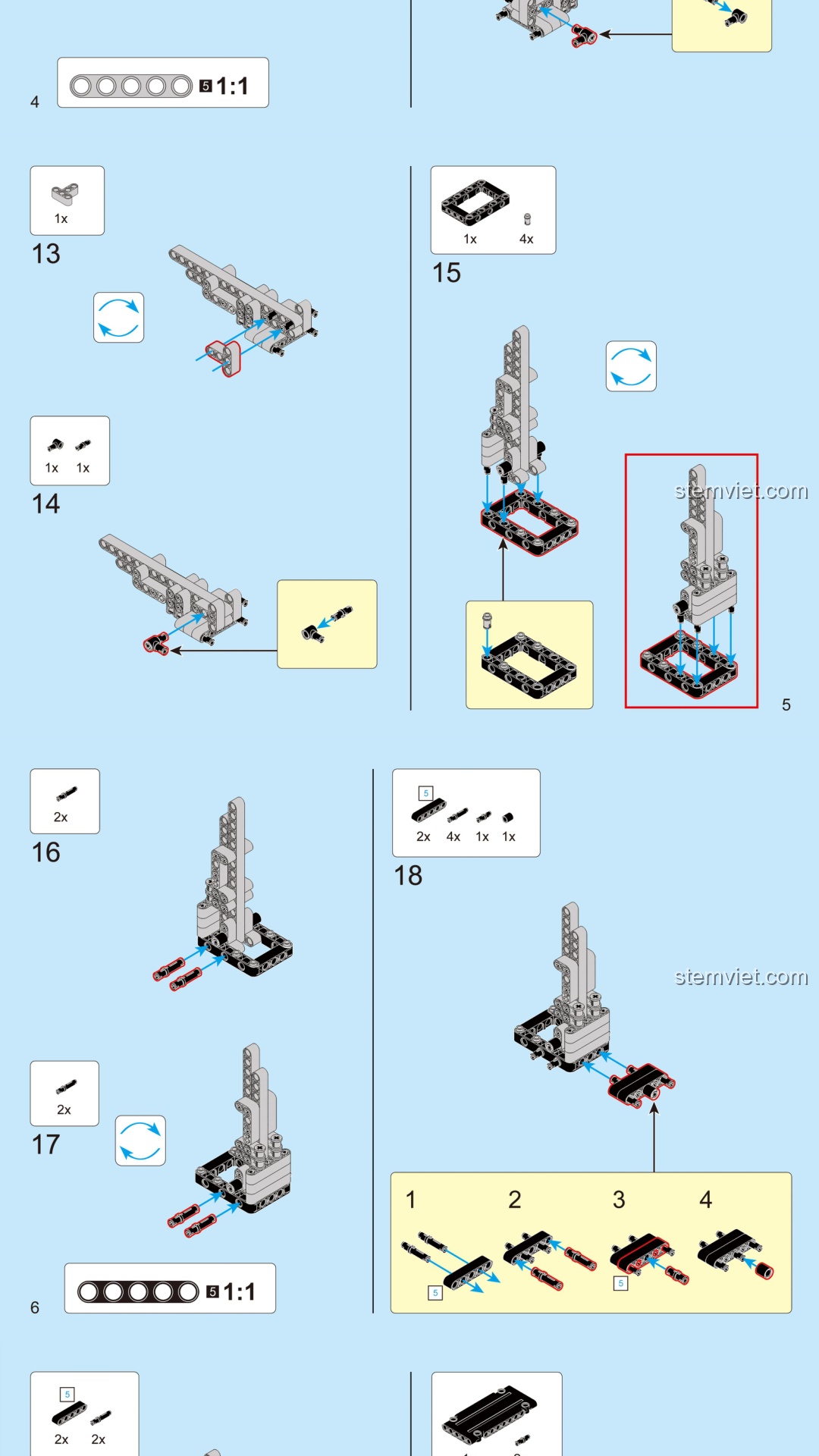 4

5 1:1

1x

13

1x 1x

14

1x 4x

15

stemviet.com

5

2x

16

2x

17

6

5 1:1

5

2x 4x 1x 1x

18

stemviet.com

1 2 3 4

5

5

5

2x 2x