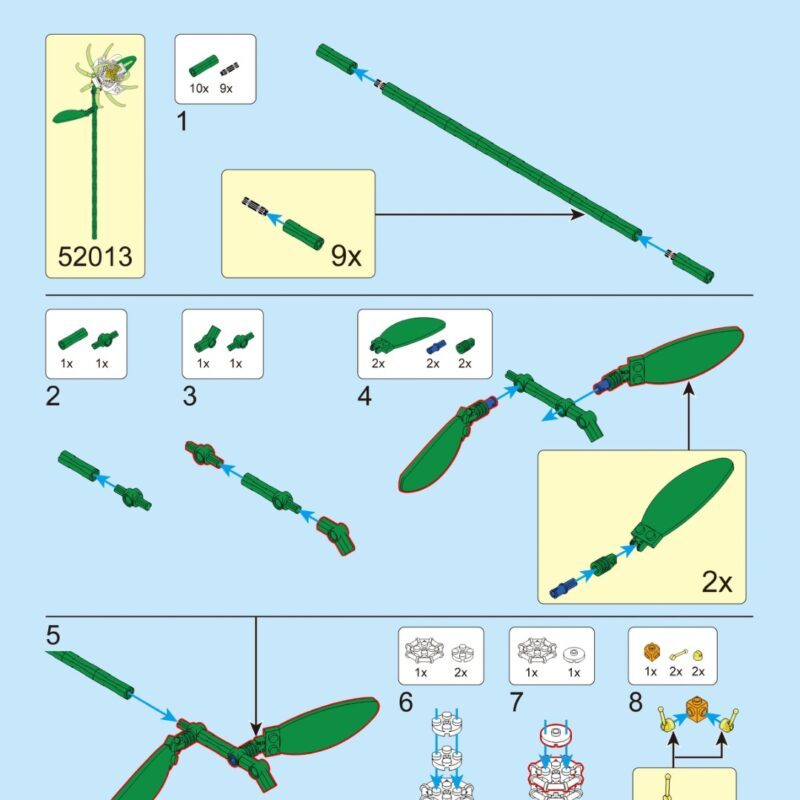 52013

10x 9x

1

9x

1x 1x

2

1x 1x

3

2x 2x 2x

4

2x

5

1x 2x

6

1x 1x

7

1x 2x 2x

8