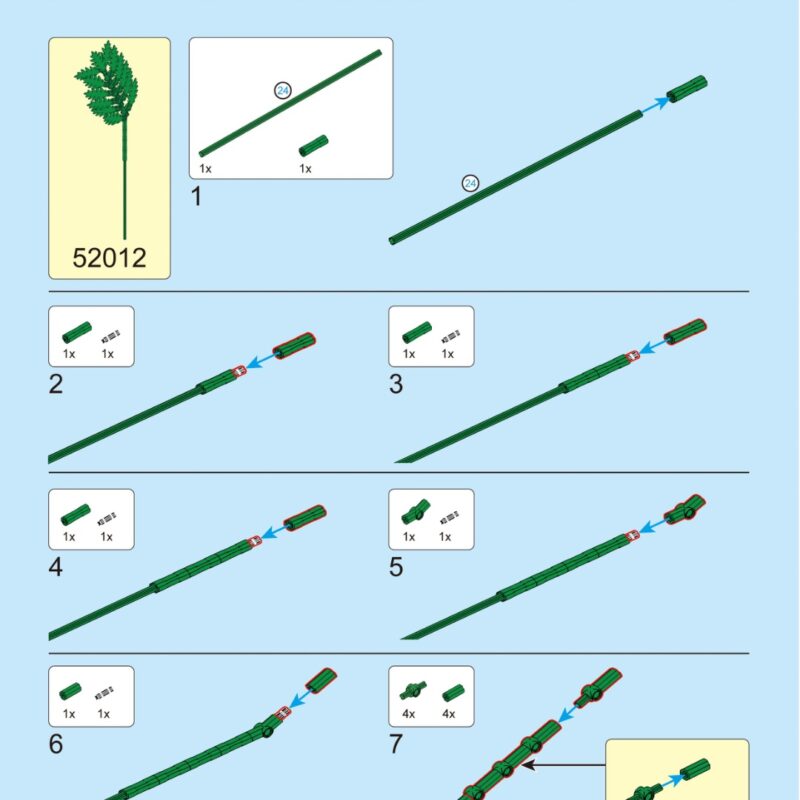 52012

24

1x 1x

1

24

1x 1x

2

1x 1x

3

1x 1x

4

1x 1x

5

1x 1x

6

4x 4x

7