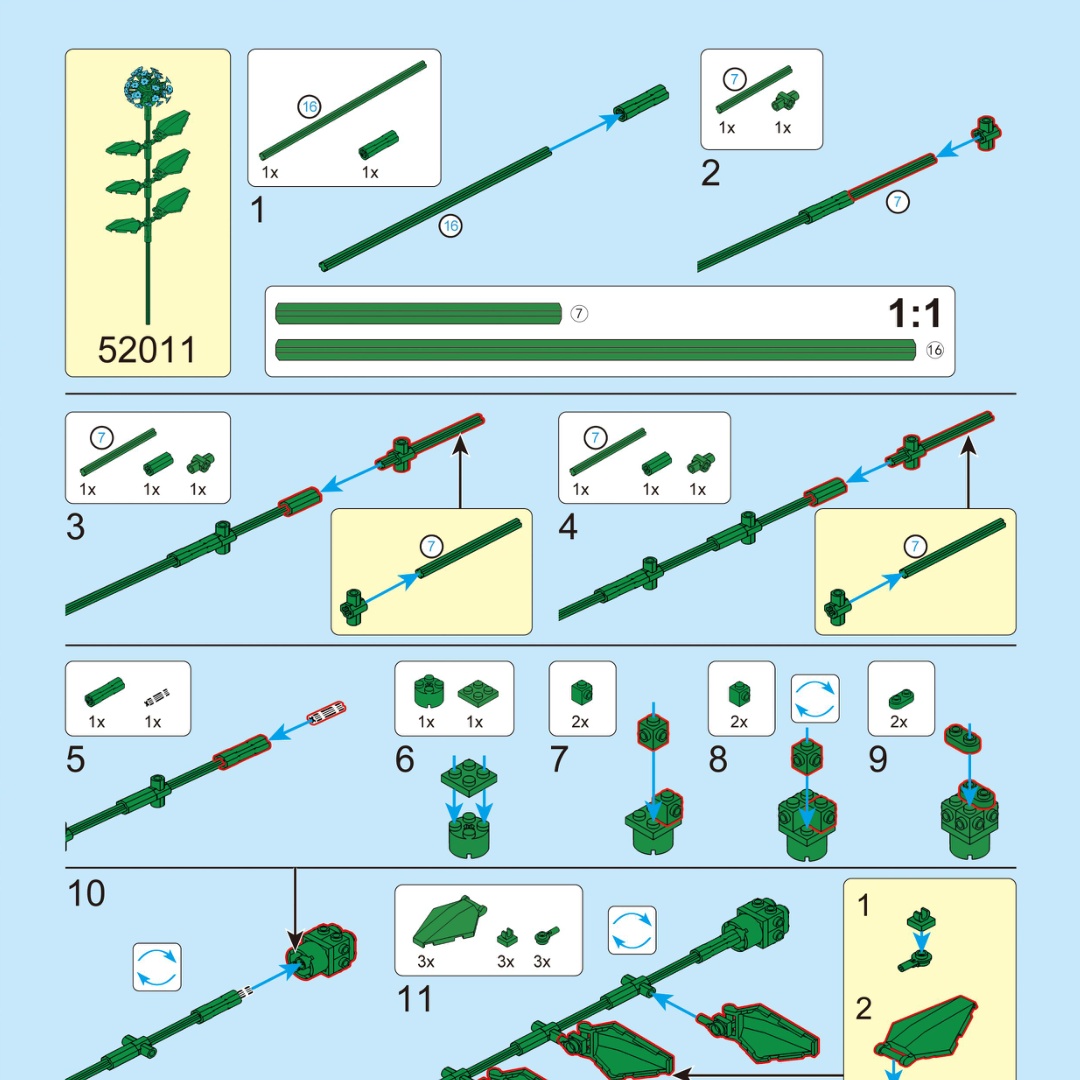 52011

16
1x 1x
1
16

7
1x 1x
2
7

7
1:1
16

7
1x 1x 1x
3
7

7
1x 1x 1x
4
7

1x 1x
5

1x 1x
6

2x
7

2x
8

2x
9

10

3x 3x 3x
11

1
2