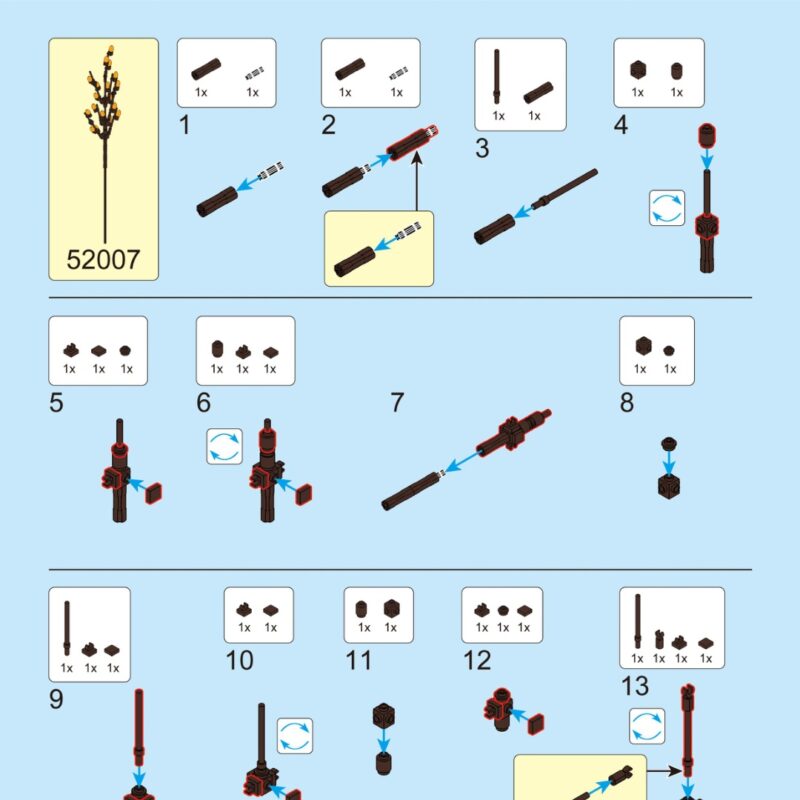 52007

1x 1x
1

1x 1x
2

1x 1x
3

1x 1x
4

1x 1x 1x
5

1x 1x 1x
6

7

1x 1x
8

1x 1x 1x
9

1x 1x
10

1x 1x
11

1x 1x 1x
12

1x 1x 1x 1x
13