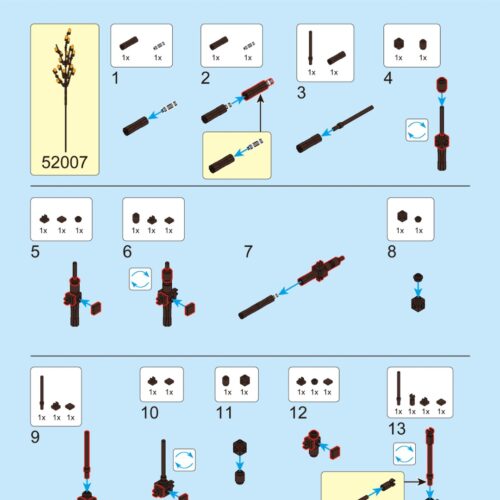 52007

1x 1x
1

1x 1x
2

1x 1x
3

1x 1x
4

1x 1x 1x
5

1x 1x 1x
6

7

1x 1x
8

1x 1x 1x
9

1x 1x
10

1x 1x
11

1x 1x 1x
12

1x 1x 1x 1x
13