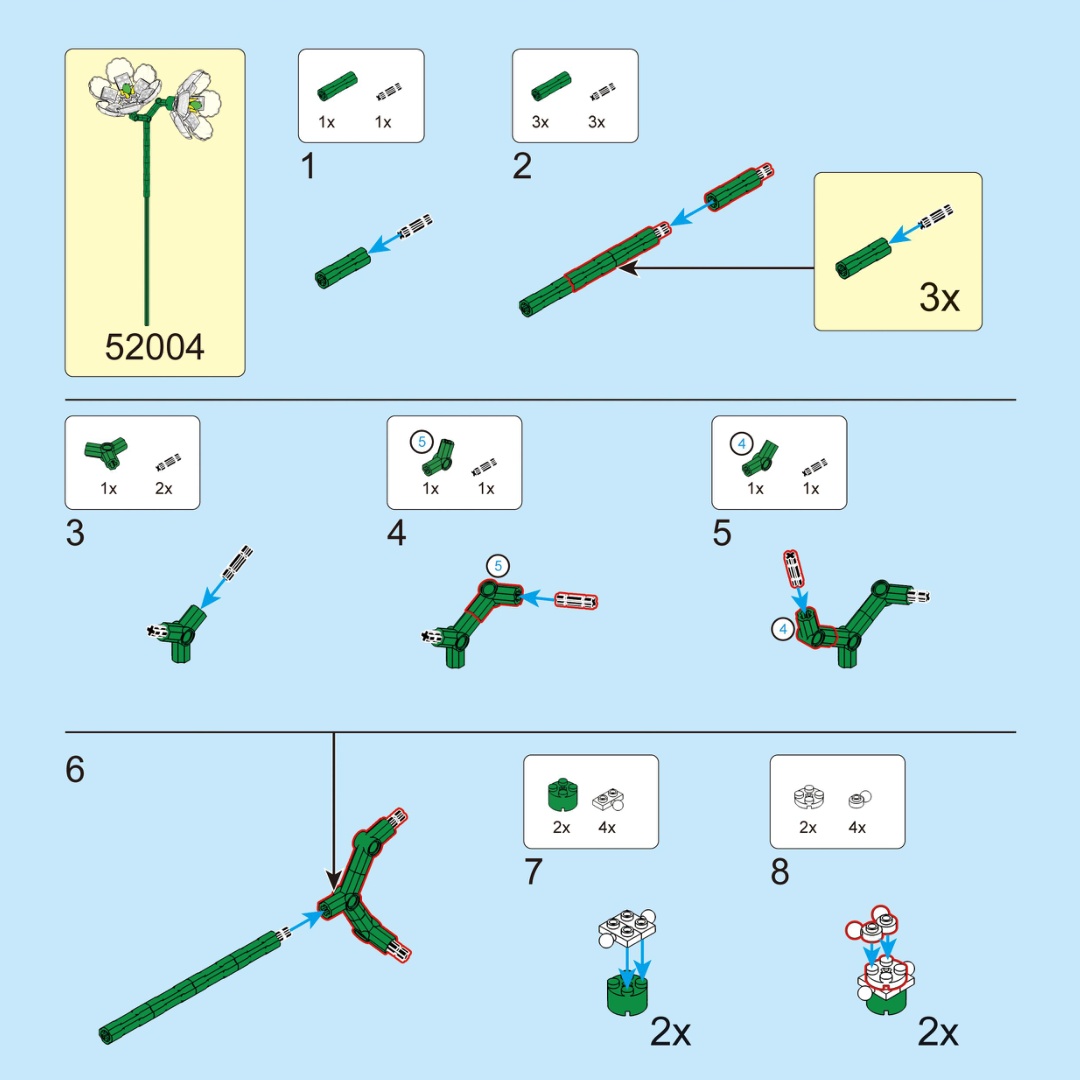 52004

1x 1x
1

3x 3x
2

3x

1x 2x
3

5
1x 1x
4

5

4
1x 1x
5

4

6

2x 4x
7

2x

2x 4x
8

2x