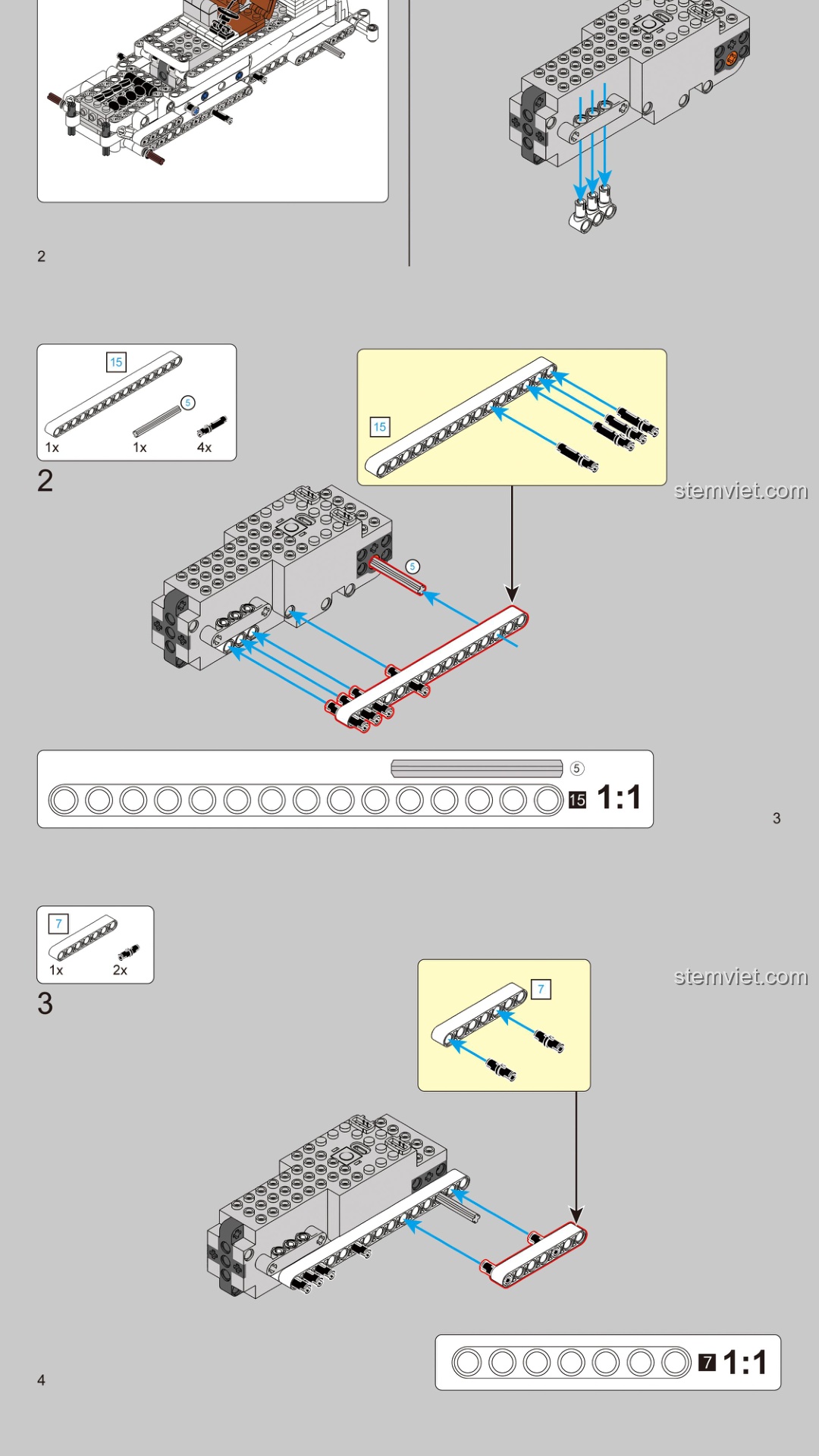 2

15
5
1x 1x 4x
2

15
stemviet.com
5

5
15 1:1
3

7
1x 2x
3

7
stemviet.com

7 1:1
4