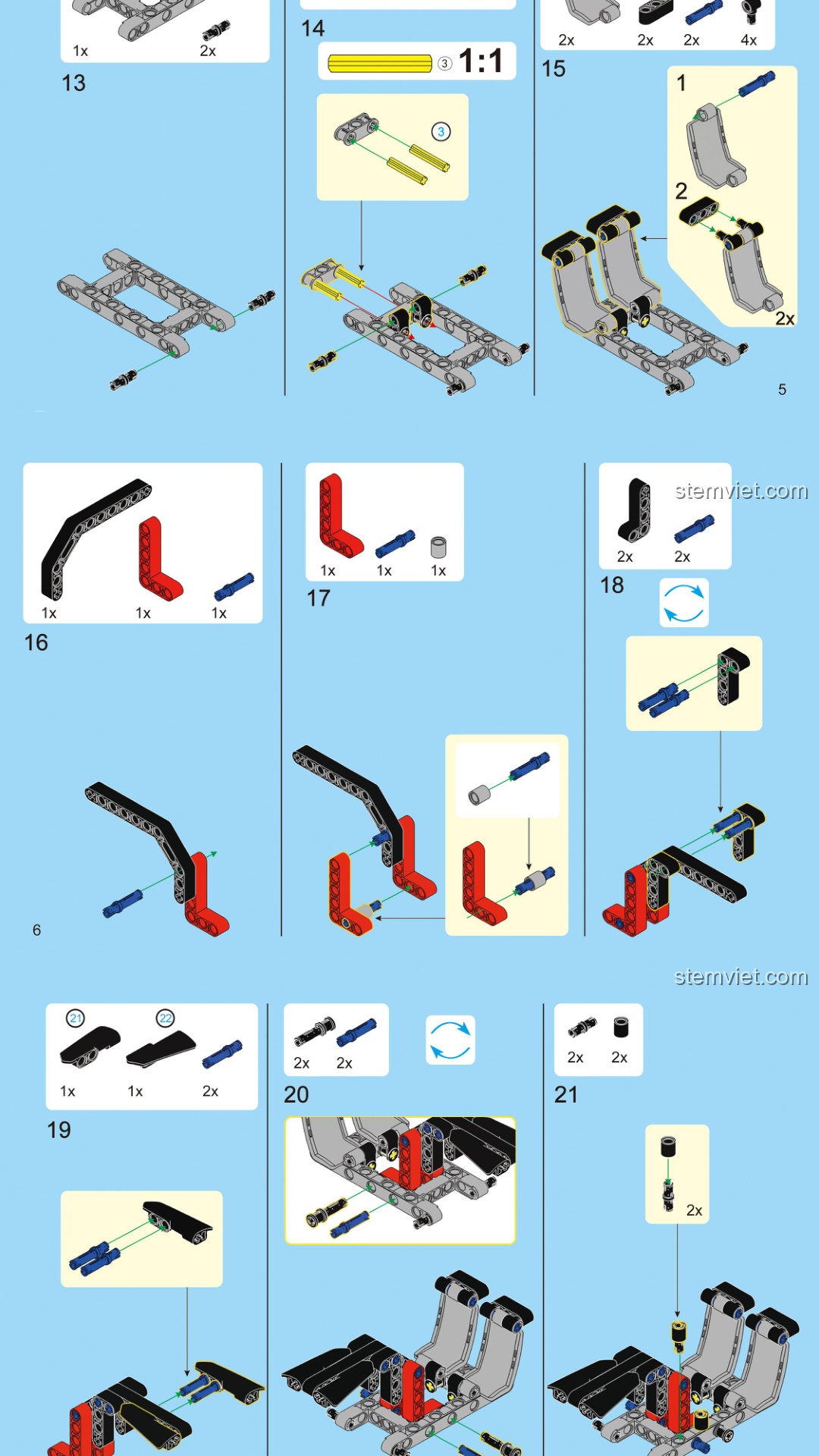 1x 2x

13

14

3 1:1

3

2x 2x 2x 4x

15

1

2

2x

5

1x 1x 1x

16

1x 1x 1x

17

stemviet.com

2x 2x

18

6

stemviet.com

21 22

1x 1x 2x

19

2x 2x

20

2x 2x

21

2x