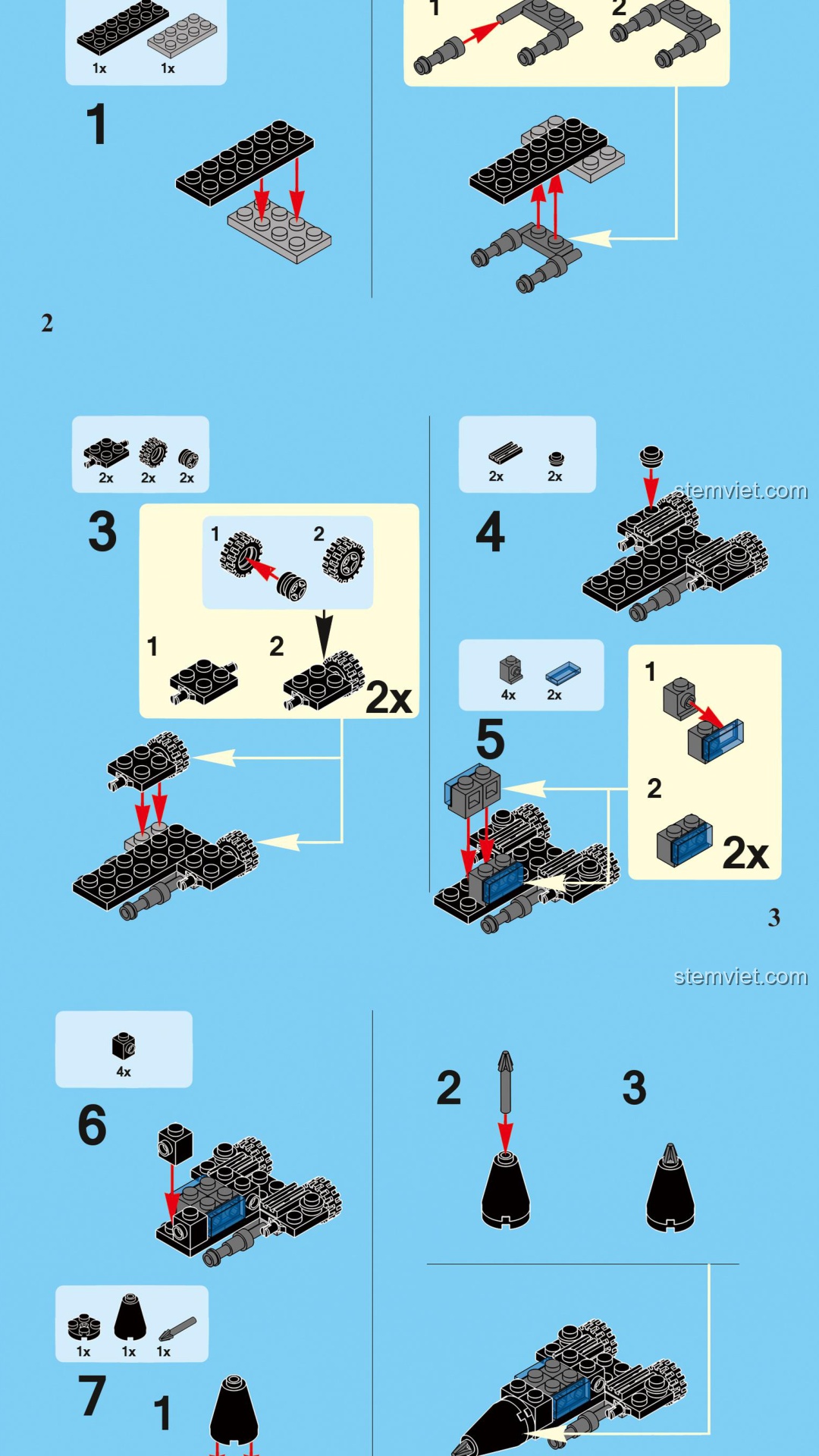 1x 1x

1

1 2

2

2x 2x 2x

3

1 2

1 2 2x

2x 2x

4

stemviet.com

4x 2x

5

1

2

2x

3

stemviet.com

4x

6

2 3

1x 1x 1x

7 1