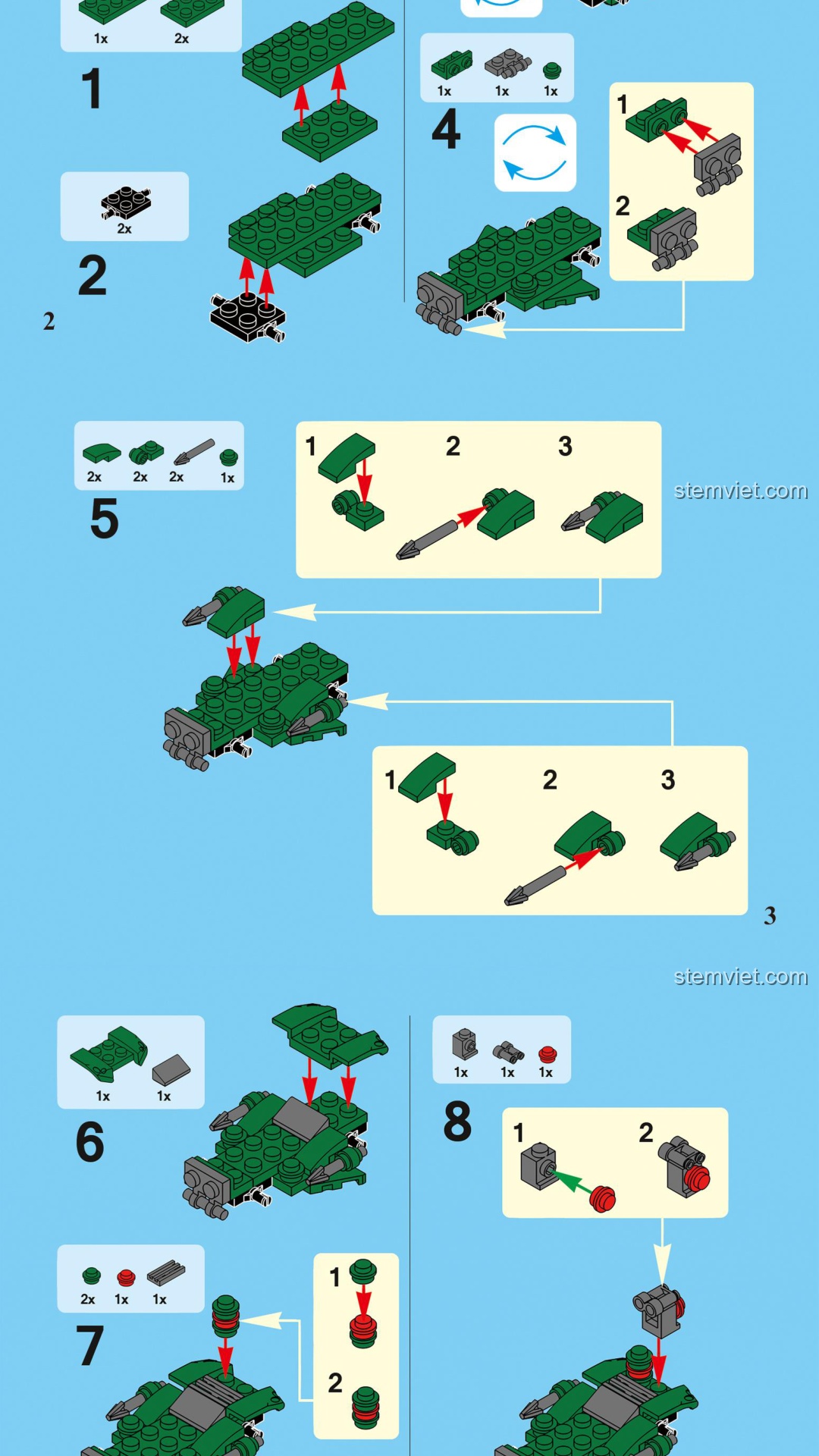 1x 2x

1

2x

2

2

1x 1x 1x

4

1

2

2x 2x 2x 1x

5

1 2 3

stemviet.com

1 2 3

3

stemviet.com

1x 1x

6

1x 1x 1x

8

1 2

2x 1x 1x

7

1

2