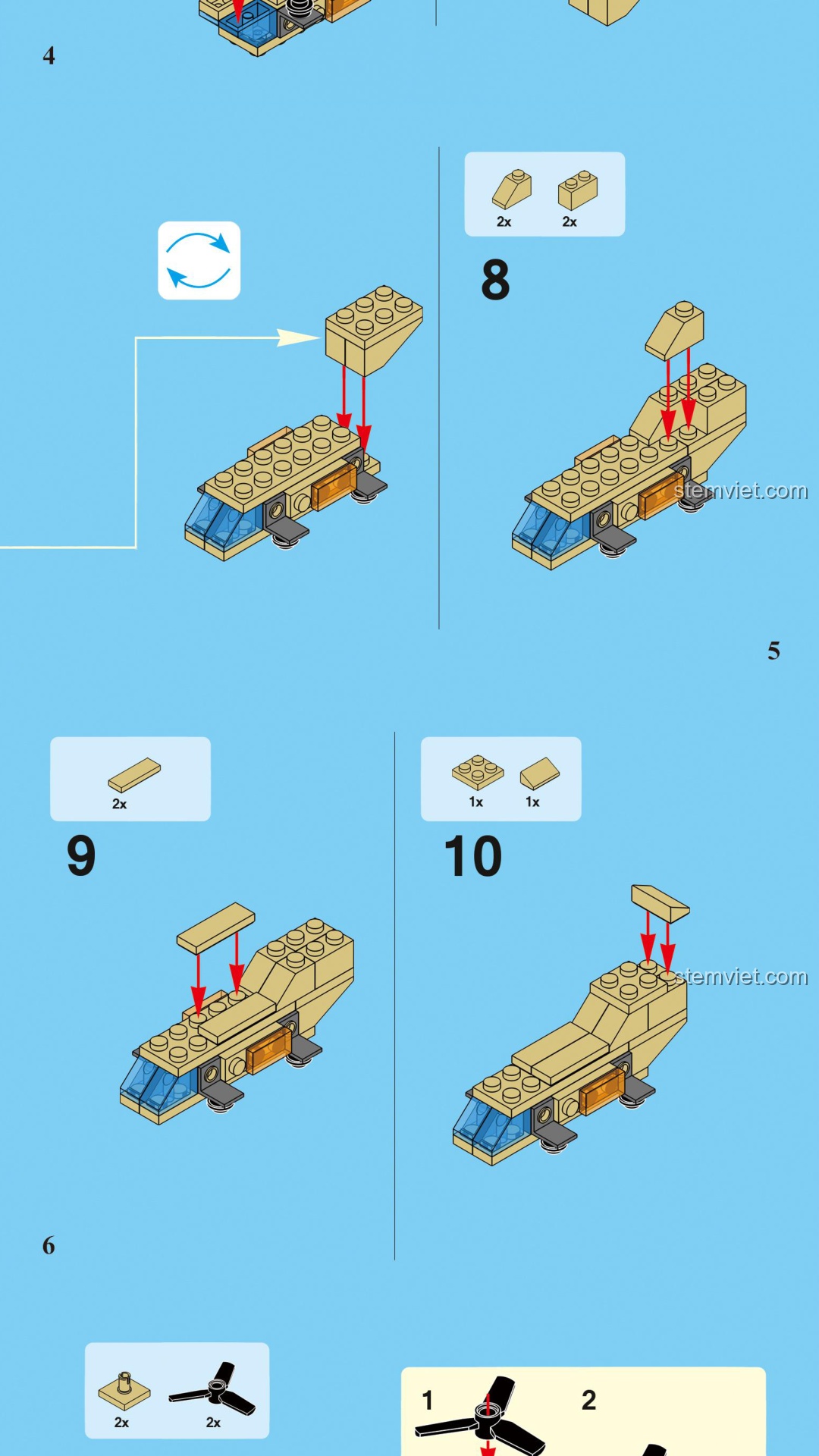 4

2x 2x

8

stemviet.com

5

2x

9

1x 1x

10

stemviet.com

6

2x 2x

1 2