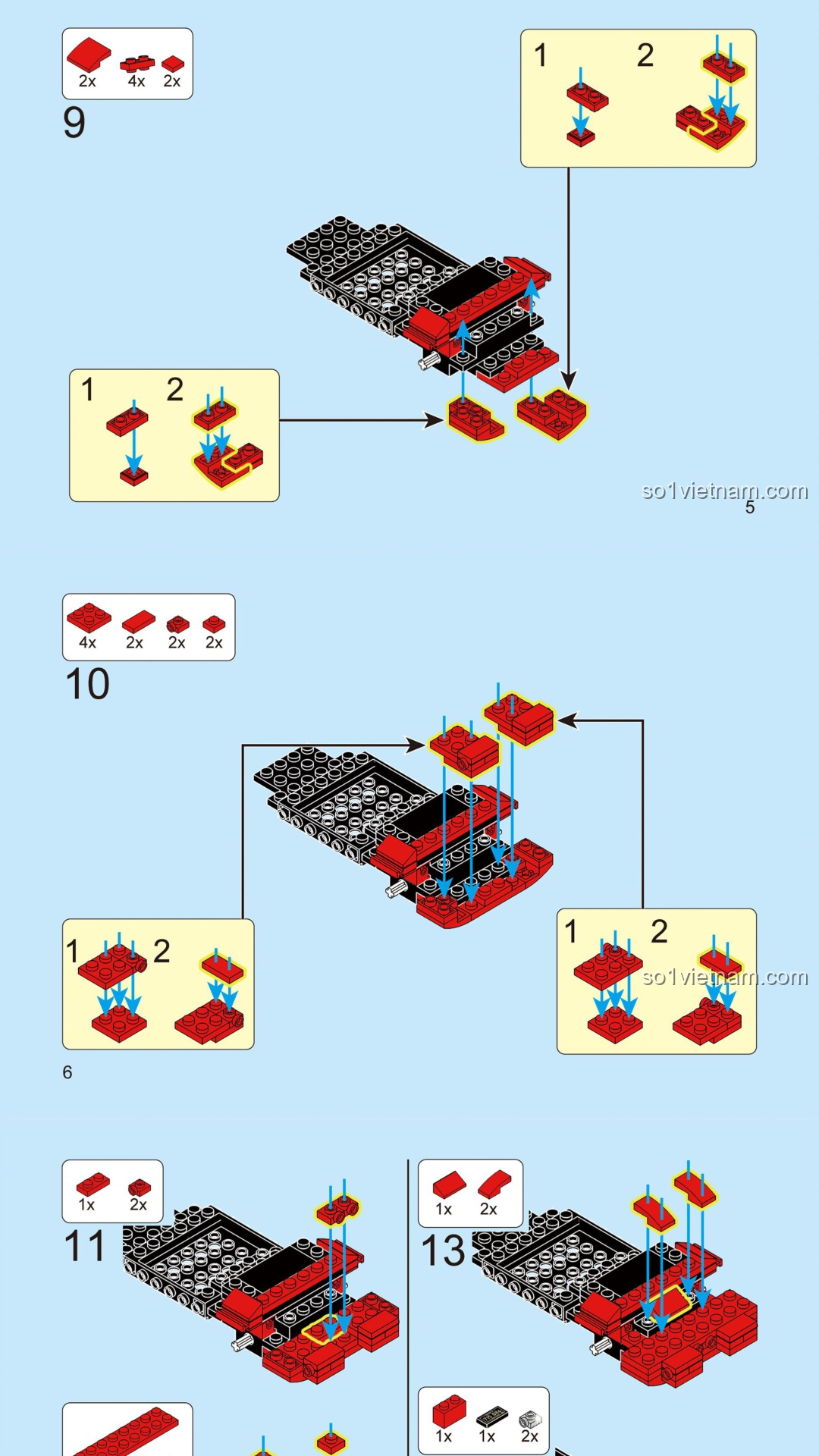 2x 4x 2x

9

1 2

1 2

so1vietnam.com
5

4x 2x 2x 2x

10

1 2

1 2
so1vietnam.com

6

1x 2x

11

1x 2x

13

1x 1x 2x