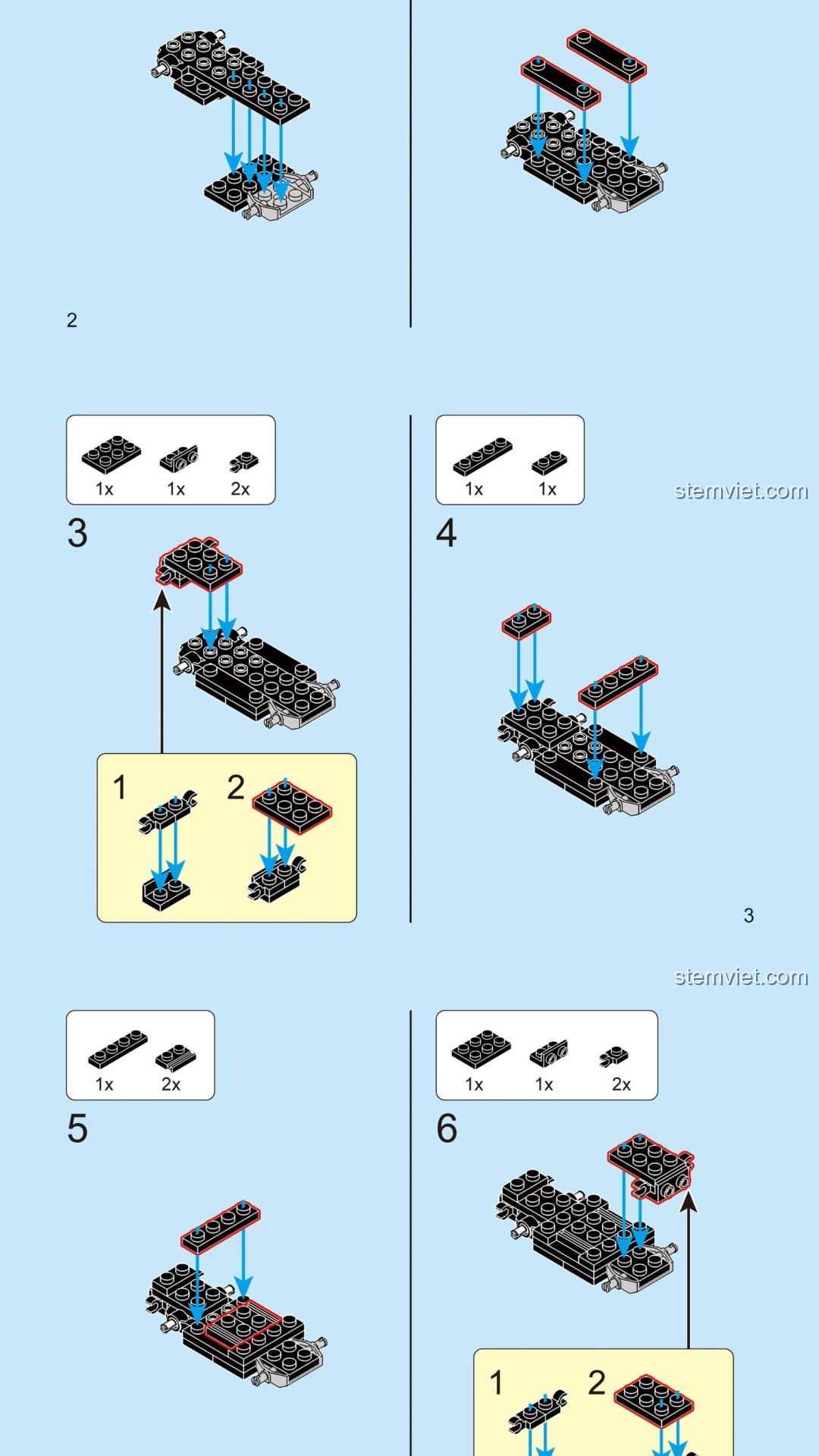 2

1x 1x 2x

3

1 2

1x 1x

stemviet.com

4

3

stemviet.com

1x 2x

5

1x 1x 2x

6

1 2