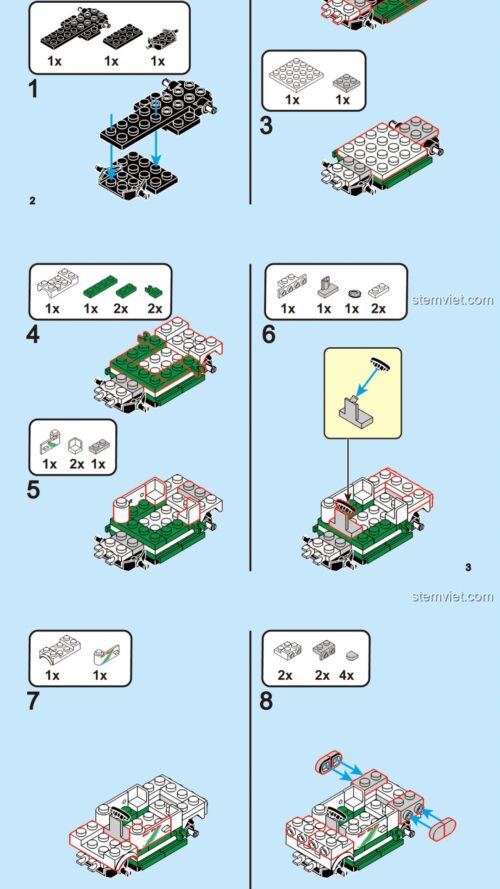 1x 1x 1x

1

2

1x 1x

3

1x 1x 2x 2x

4

1x 2x 1x

5

1x 1x 1x 2x

stemviet.com

6

3

stemviet.com

1x 1x

7

2x 2x 4x

8