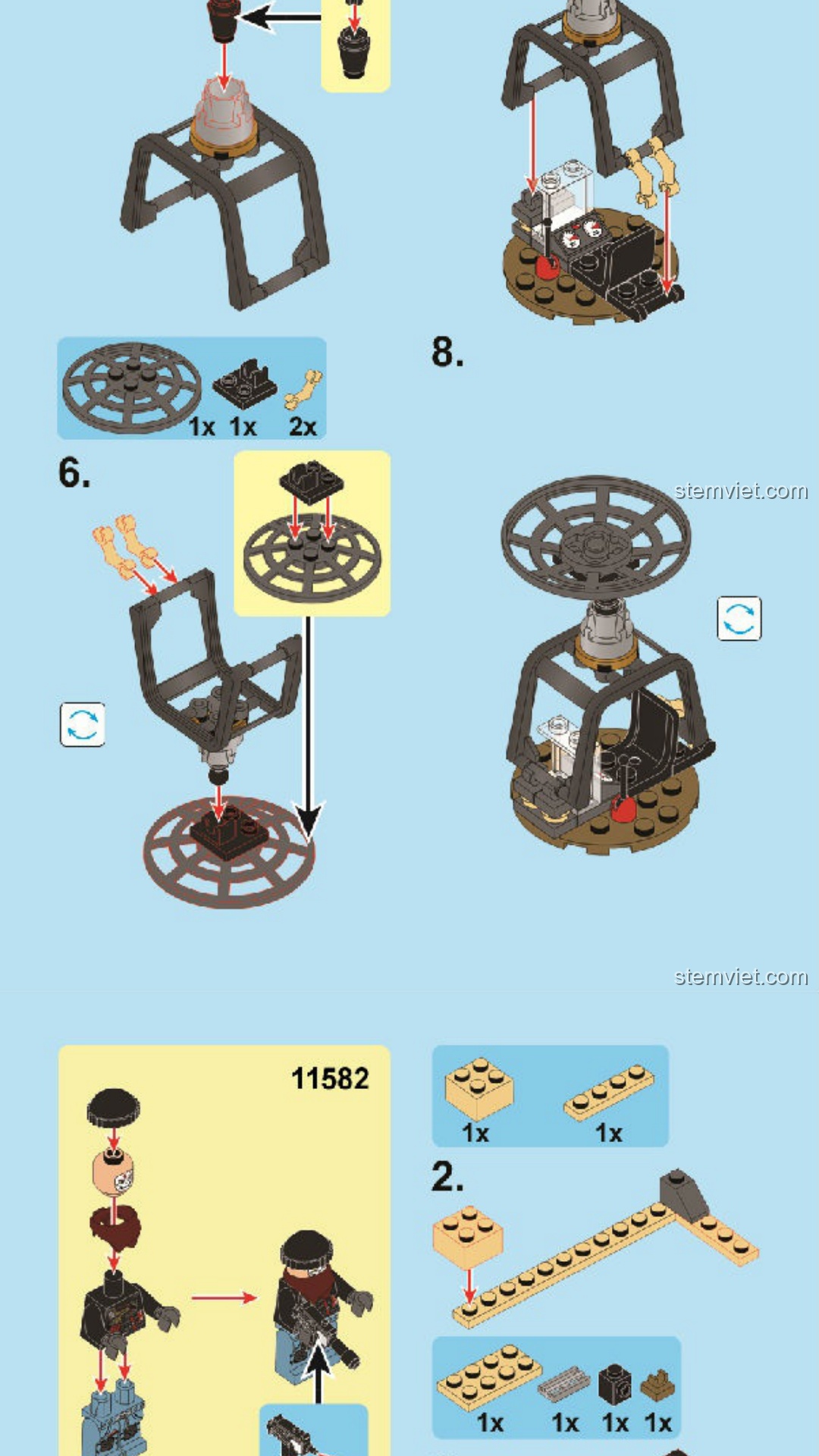 1x 1x 2x

6.

8.

stemviet.com

stemviet.com

11582

1x 1x

2.

1x 1x 1x 1x