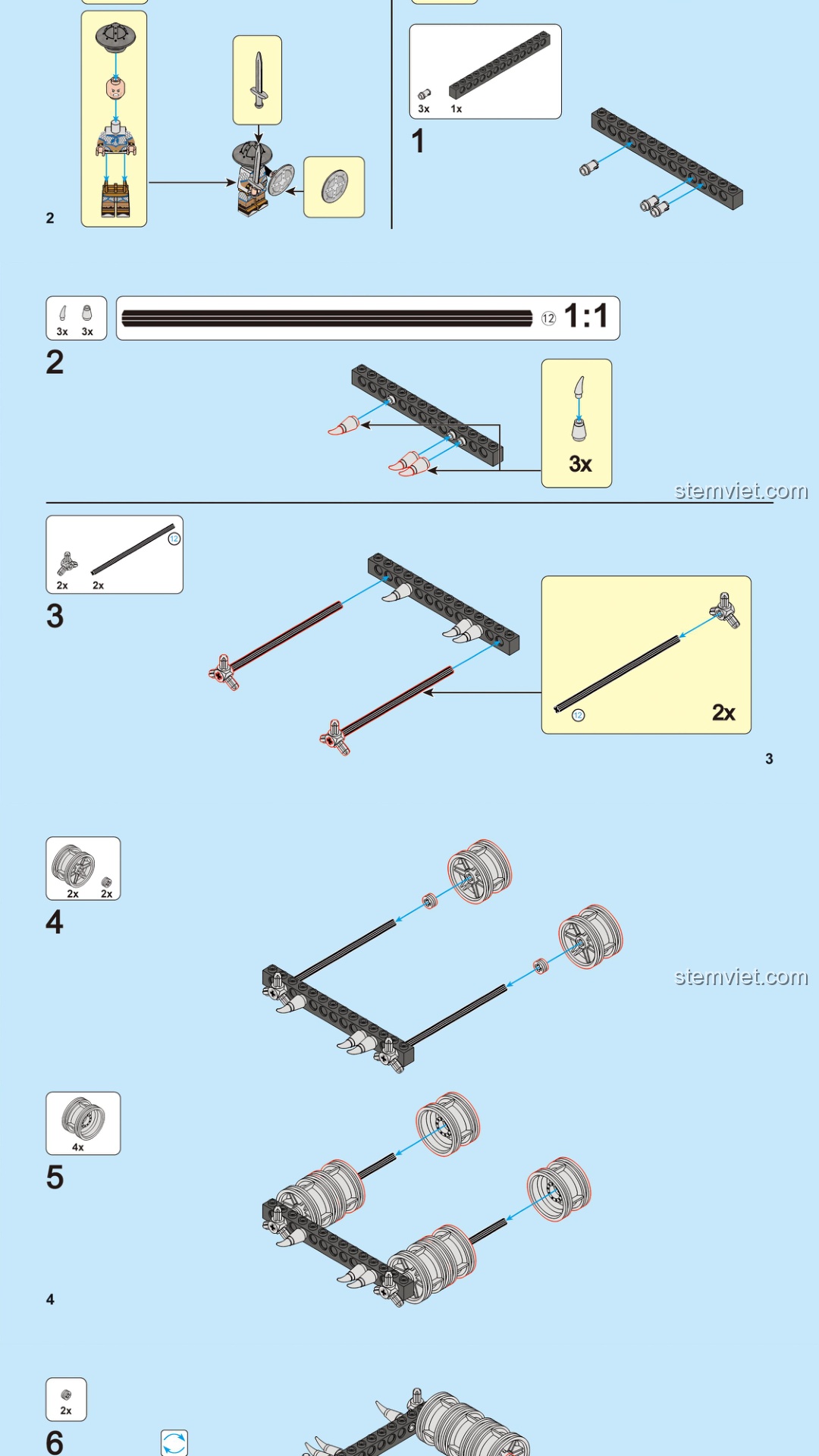 2

3x 1x

1

3x 3x

12 1:1

2

3x

stemviet.com

2x 2x

12

3

12 2x

3

2x 2x

4

stemviet.com

4x

5

4

2x

6