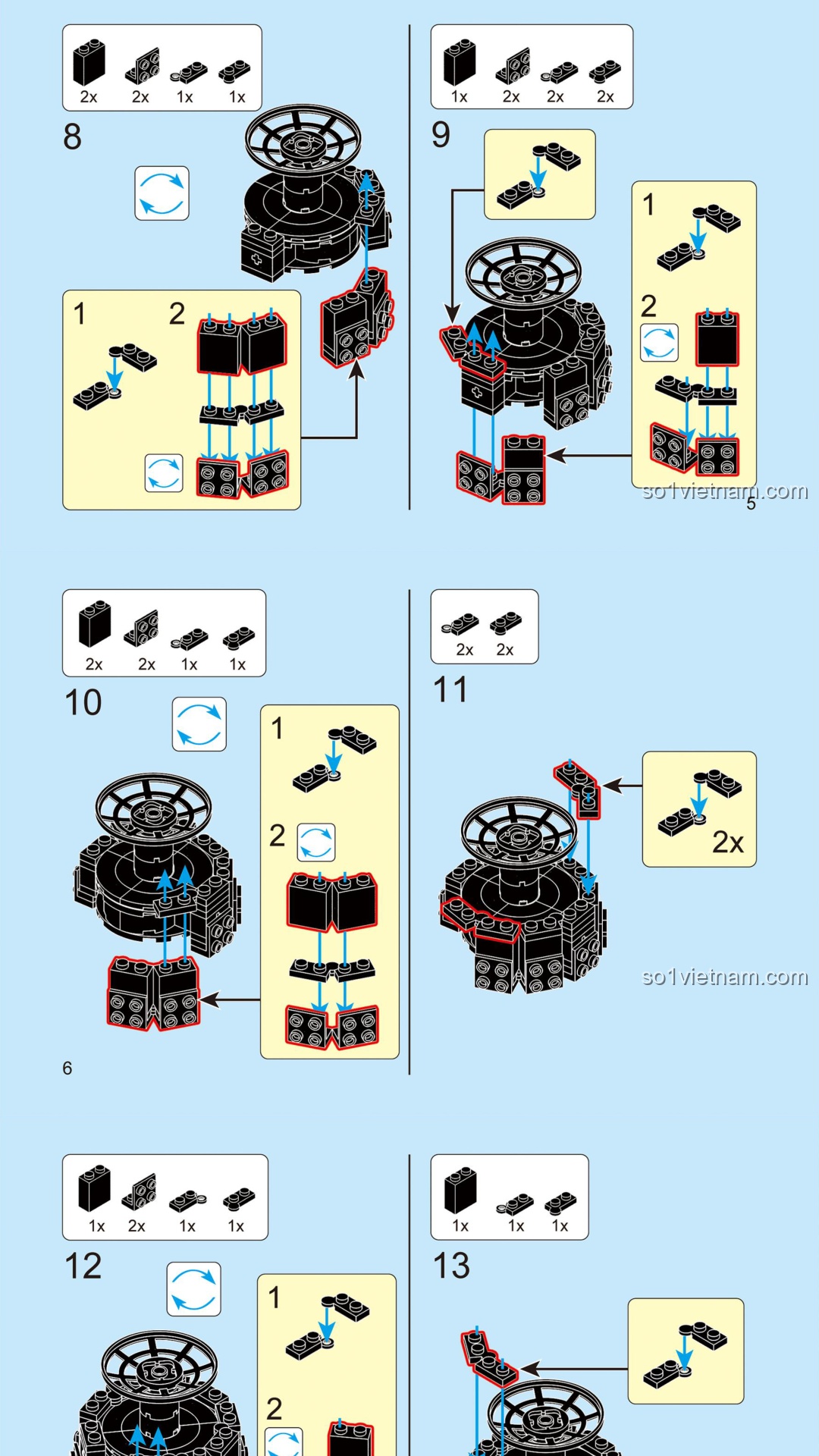 2x 2x 1x 1x

8

1 2

1x 2x 2x 2x

9

1

2

so1vietnam.com

5

2x 2x 1x 1x

10

1

2

6

2x 2x

11

2x

so1vietnam.com

1x 2x 1x 1x

12

1

2

1x 1x 1x

13