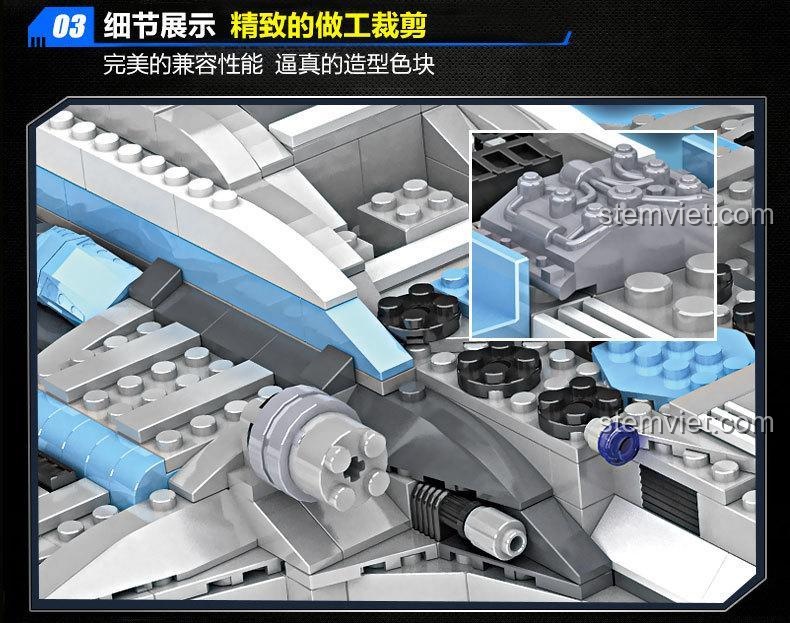 03 细节展示 精致的做工裁剪
完美的兼容性能 逼真的造型色块

stemviet.com

stemviet.com