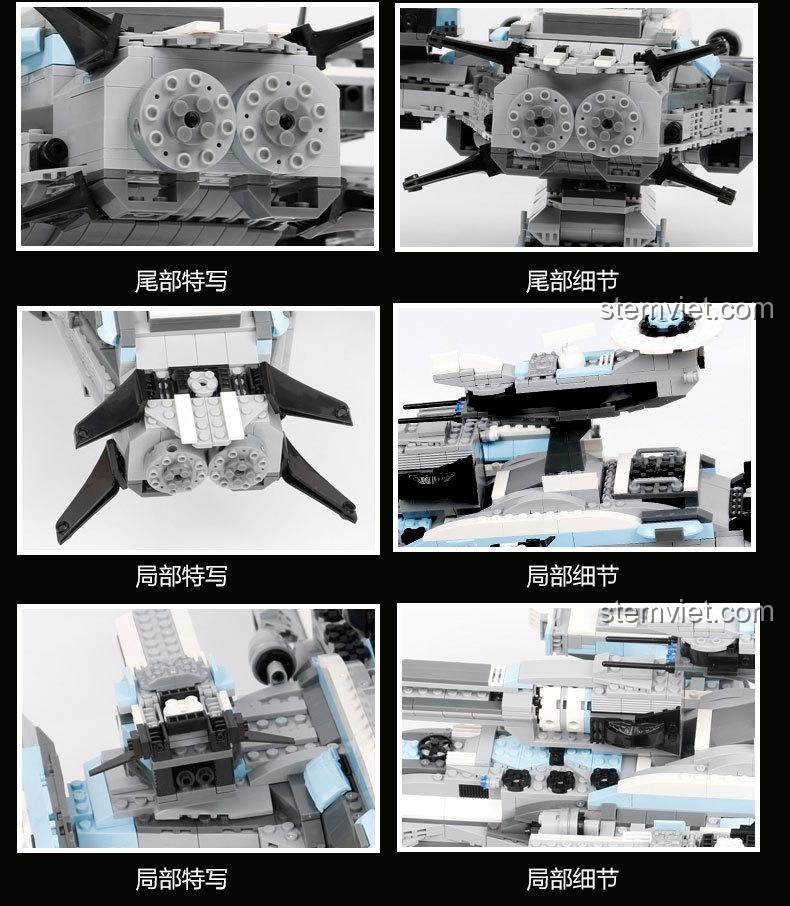 尾部特写

尾部细节

stemviet.com

局部特写

局部细节

stemviet.com

局部特写

局部细节