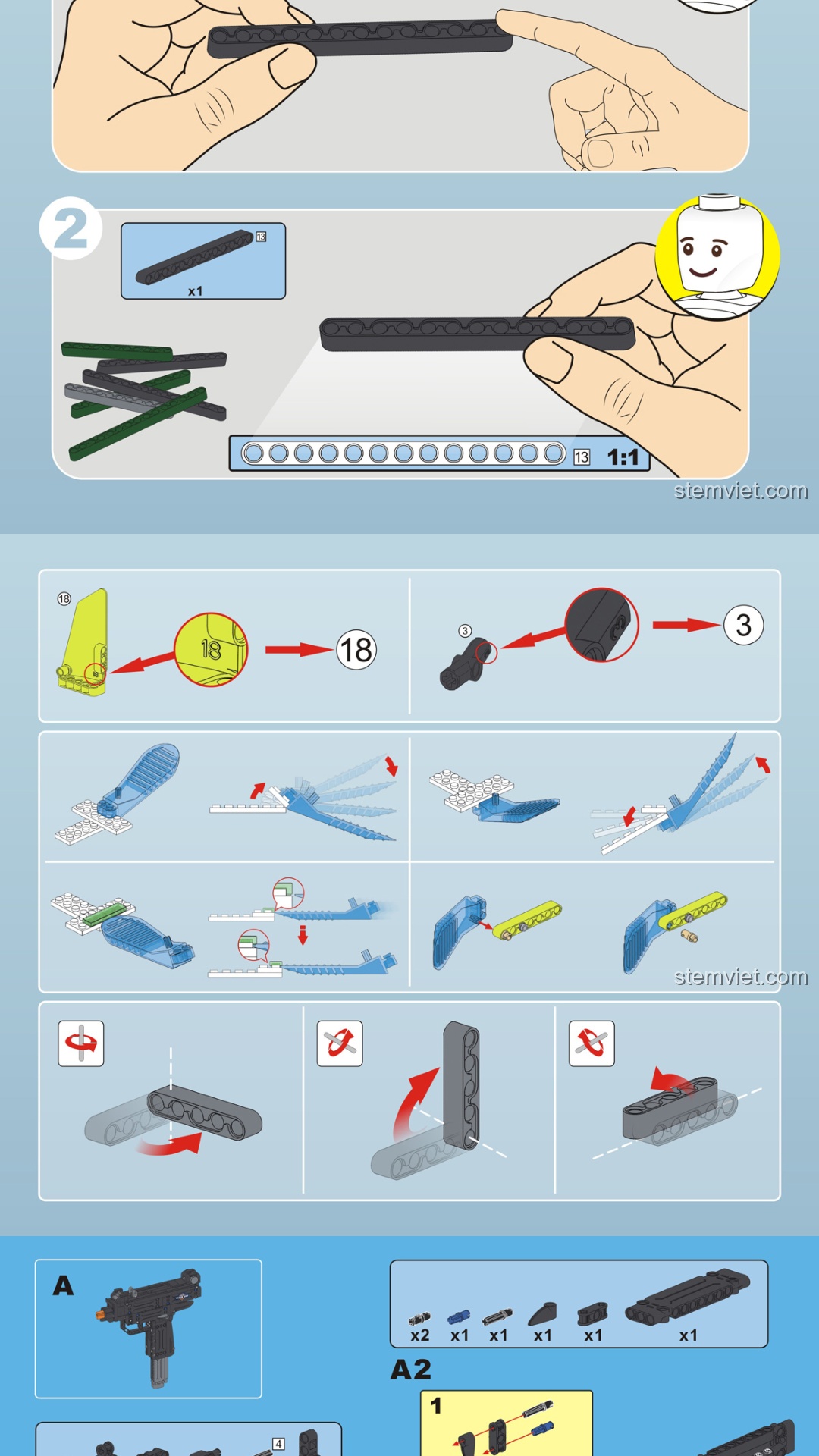 2

13

x1

13 1:1

stemviet.com

18

18

18

3

3

stemviet.com

A

x2 x1 x1 x1 x1 x1

A2

1

4