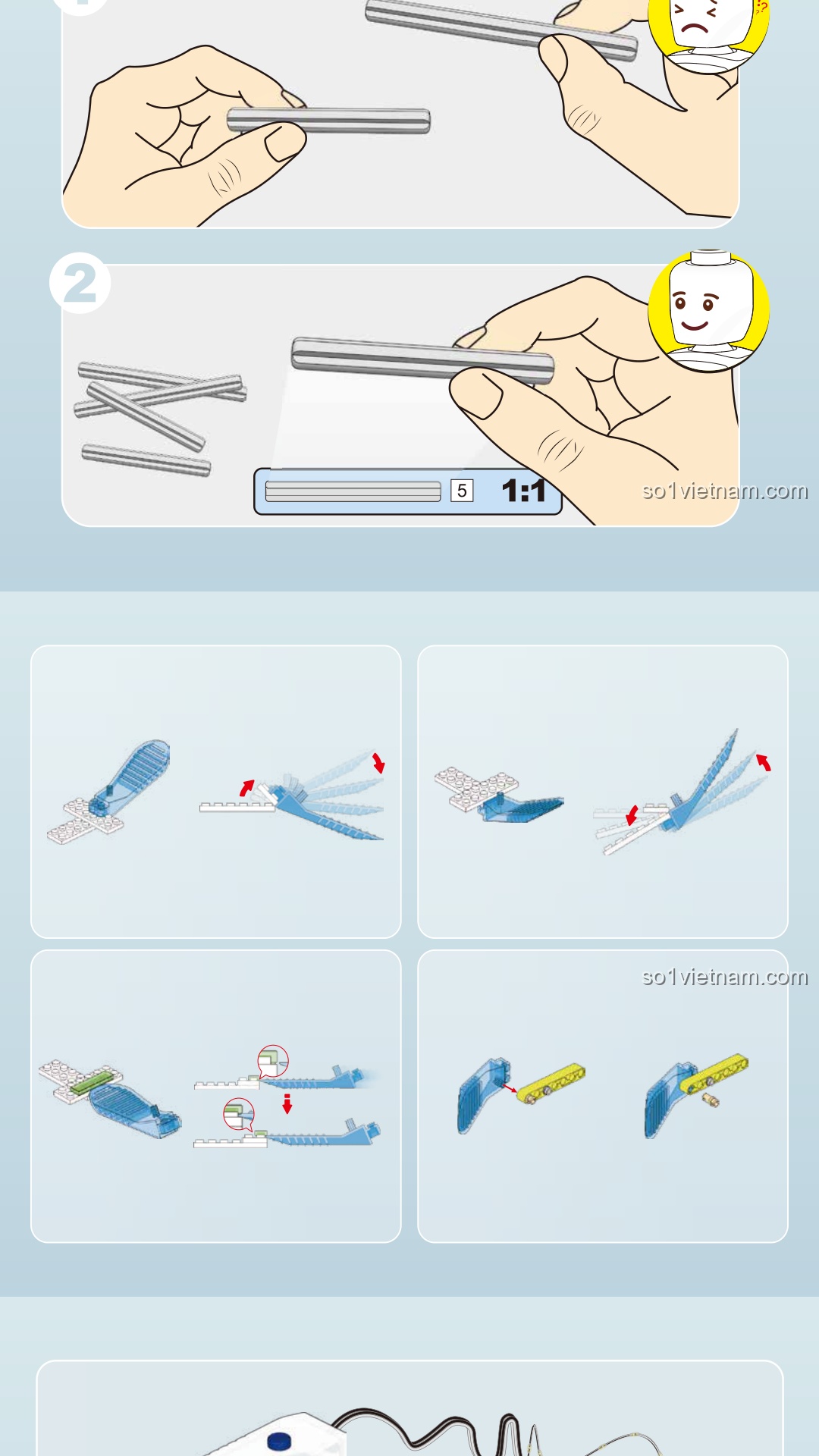 2

5 1:1

so1vietnam.com

so1vietnam.com