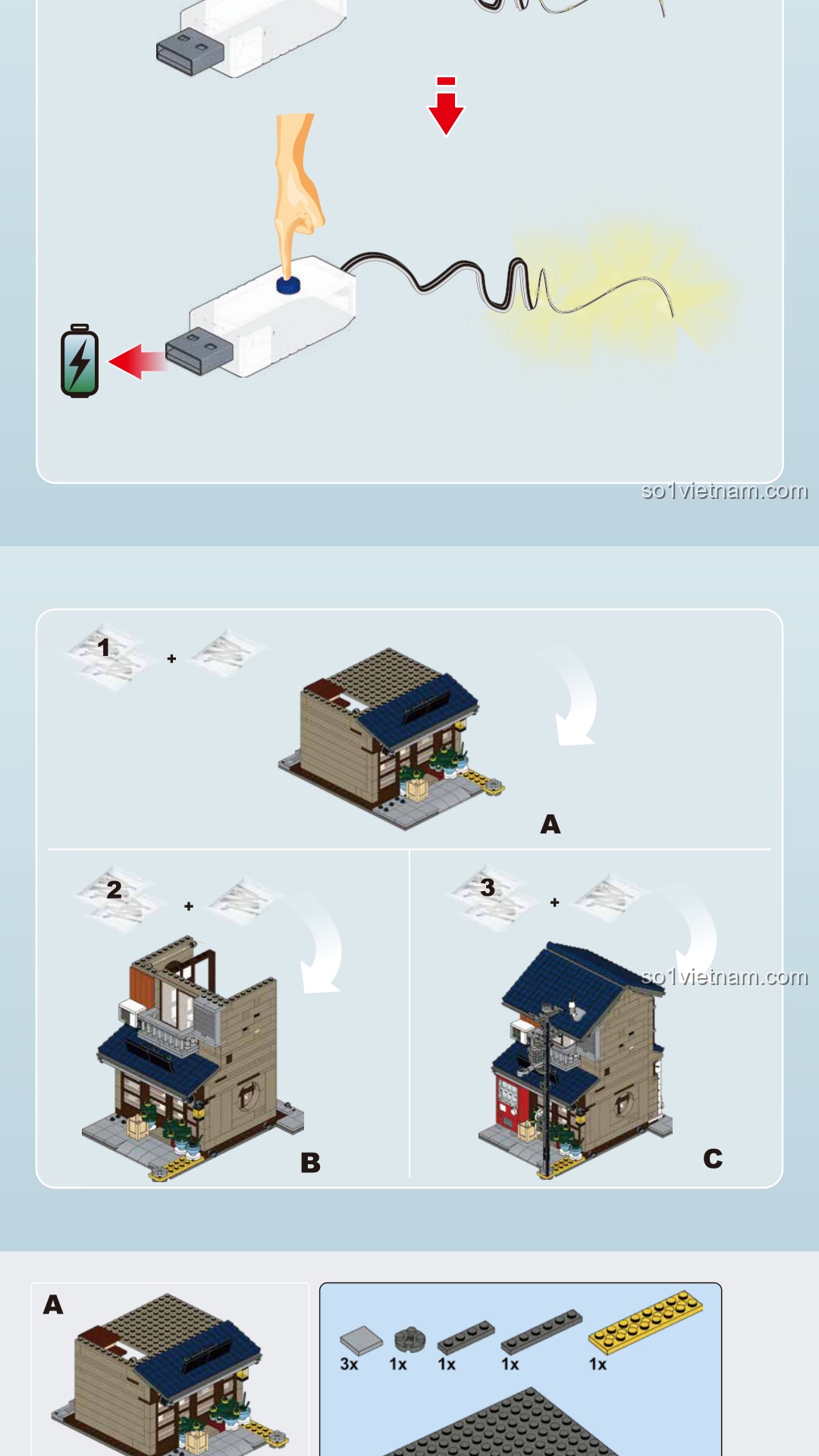 so1vietnam.com

1 +

A

2 +

B

3 +

so1vietnam.com

C

A

3x 1x 1x 1x 1x