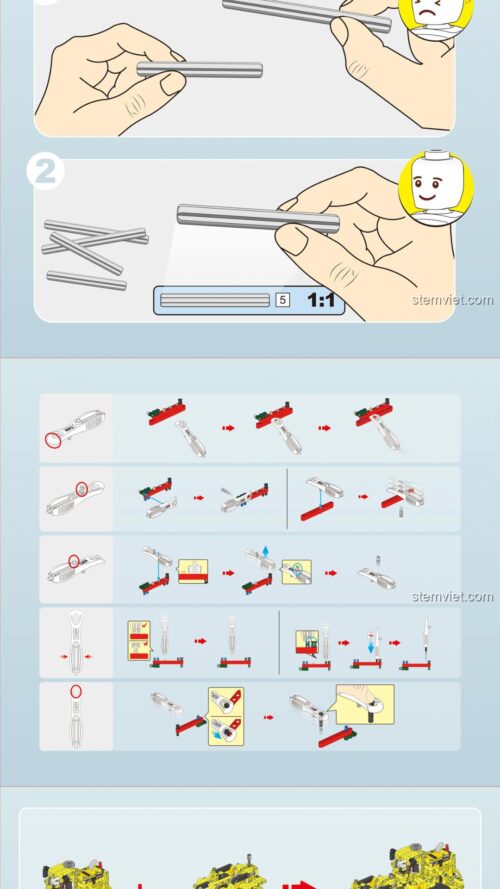 2

5

1:1

stemviet.com

stemviet.com