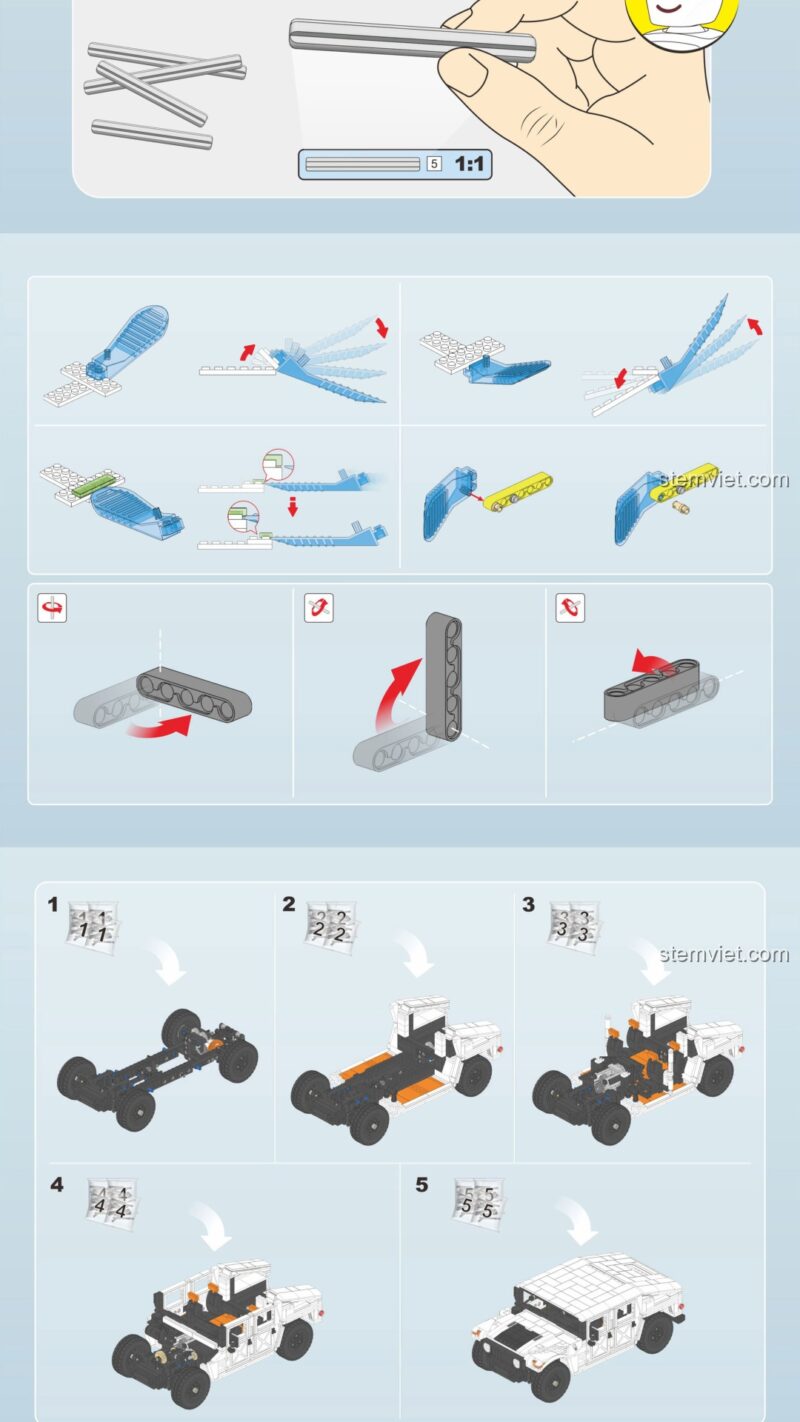 5 1:1

stemviet.com

1
1 1
1 1

2
2 2
2 2

3
3 3
3 3

stemviet.com

4
4 4
4 4

5
5 5
5 5