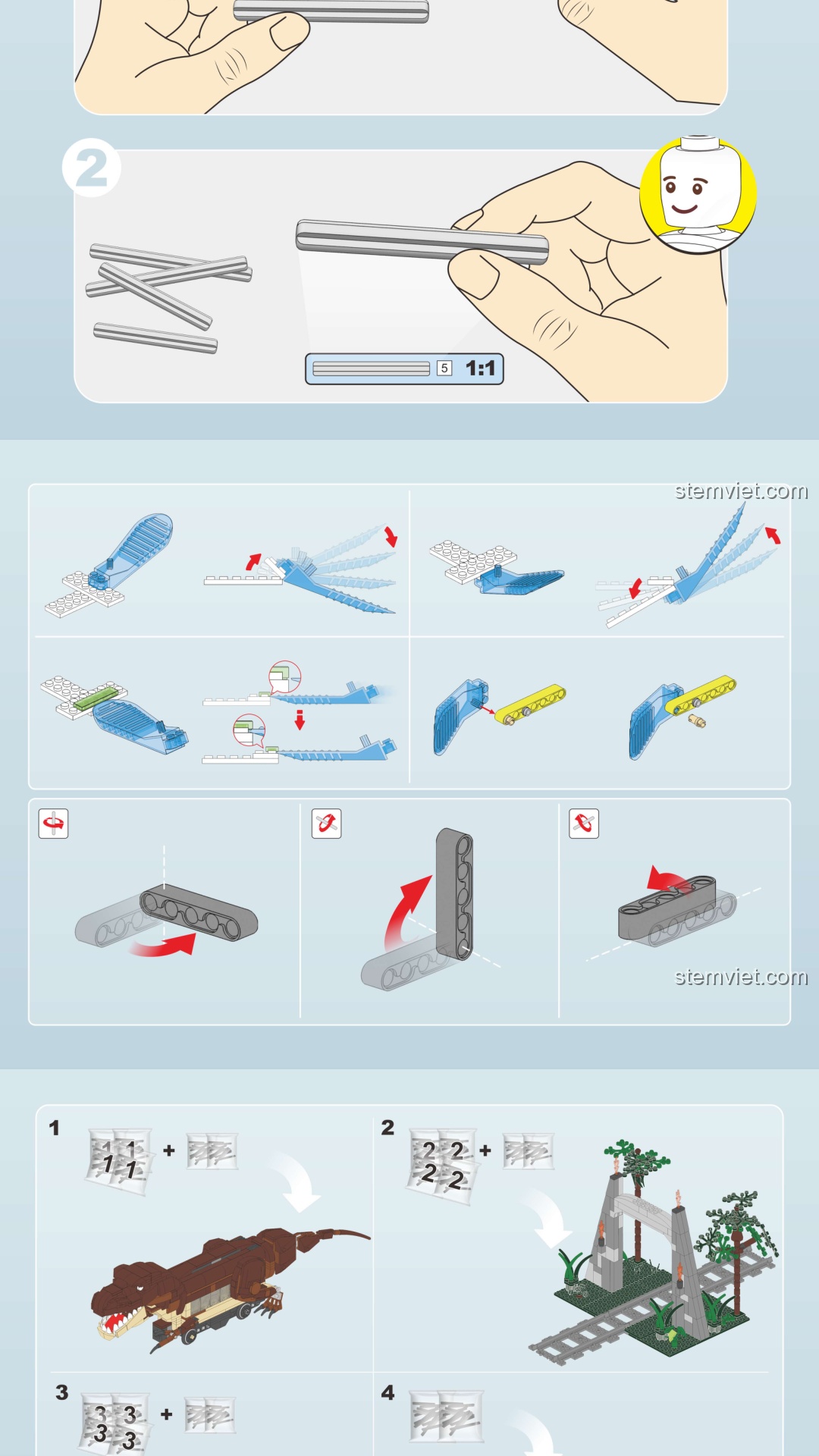 2

5 1:1

stemviet.com

stemviet.com

1

1 1
1 1

+

2

2 2
2 2

+

3

3 3
3 3

+

4