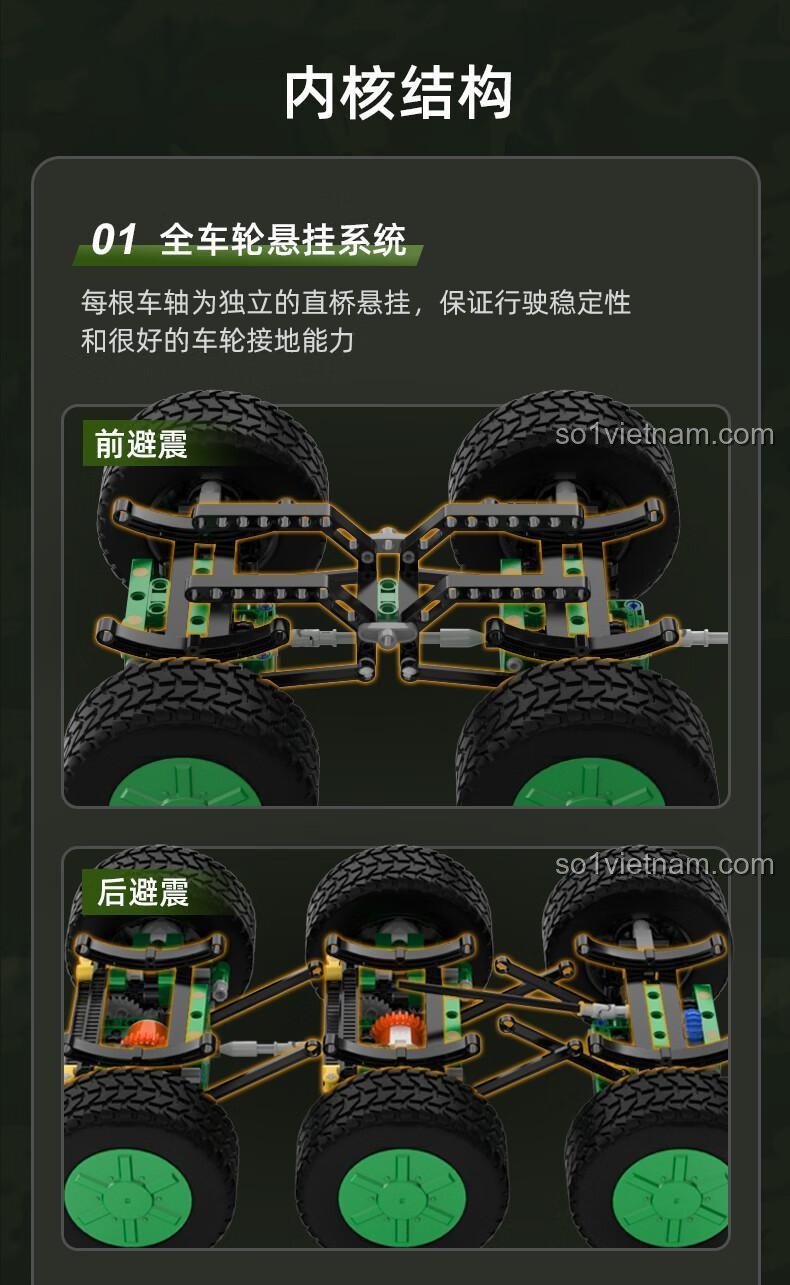 内核结构

01 全车轮悬挂系统

每根车轴为独立的直桥悬挂，保证行驶稳定性和很好的车轮接地能力

前避震

so1vietnam.com

后避震

so1vietnam.com