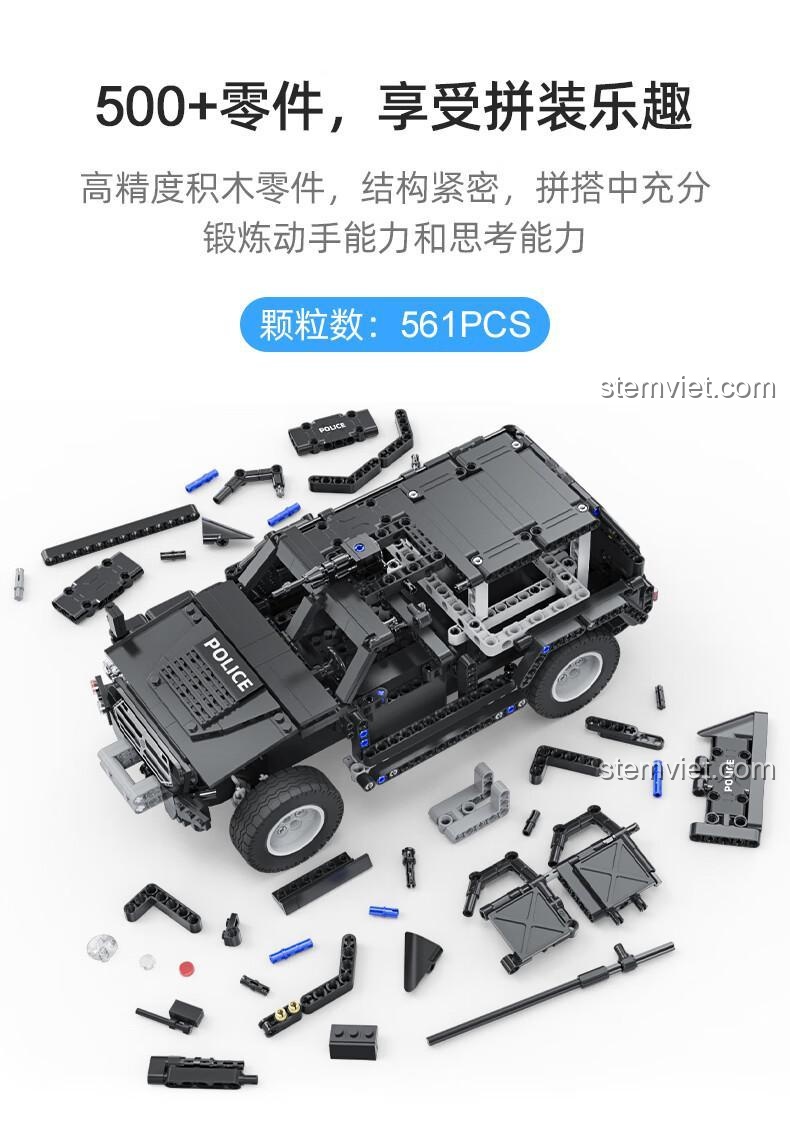 500+零件，享受拼装乐趣

高精度积木零件，结构紧密，拼搭中充分锻炼动手能力和思考能力

颗粒数：561PCS

stemviet.com

POLICE

POLICE

stemviet.com

POLICE