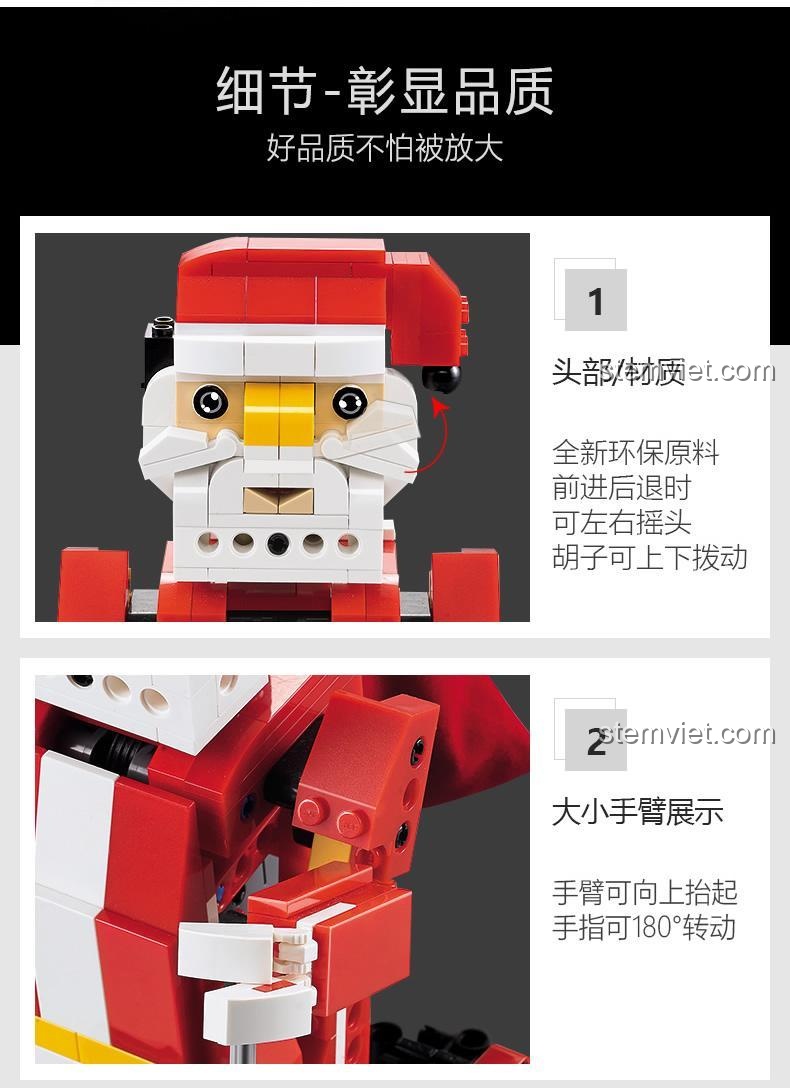 细节-彰显品质

好品质不怕被放大

1

头部/材质

stemviet.com

全新环保原料
前进后退时
可左右摇头
胡子可上下拨动

2

stemviet.com

大小手臂展示

手臂可向上抬起
手指可180°转动