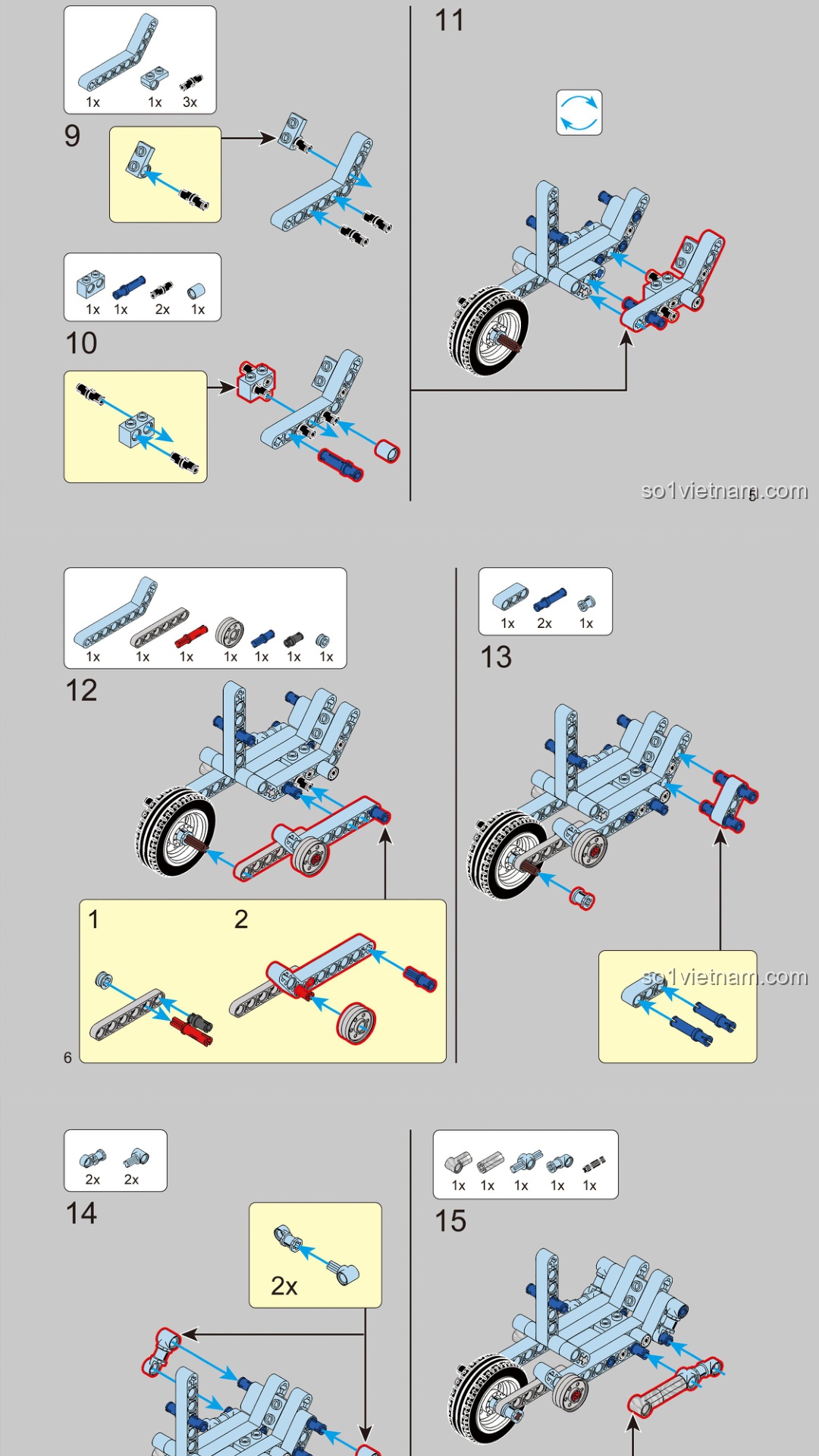 1x 1x 3x
9

1x 1x 2x 1x
10

11

so1vietnam.com 5

1x 1x 1x 1x 1x 1x 1x
12

1 2

6

1x 2x 1x
13

so1vietnam.com

2x 2x
14

2x

1x 1x 1x 1x 1x
15