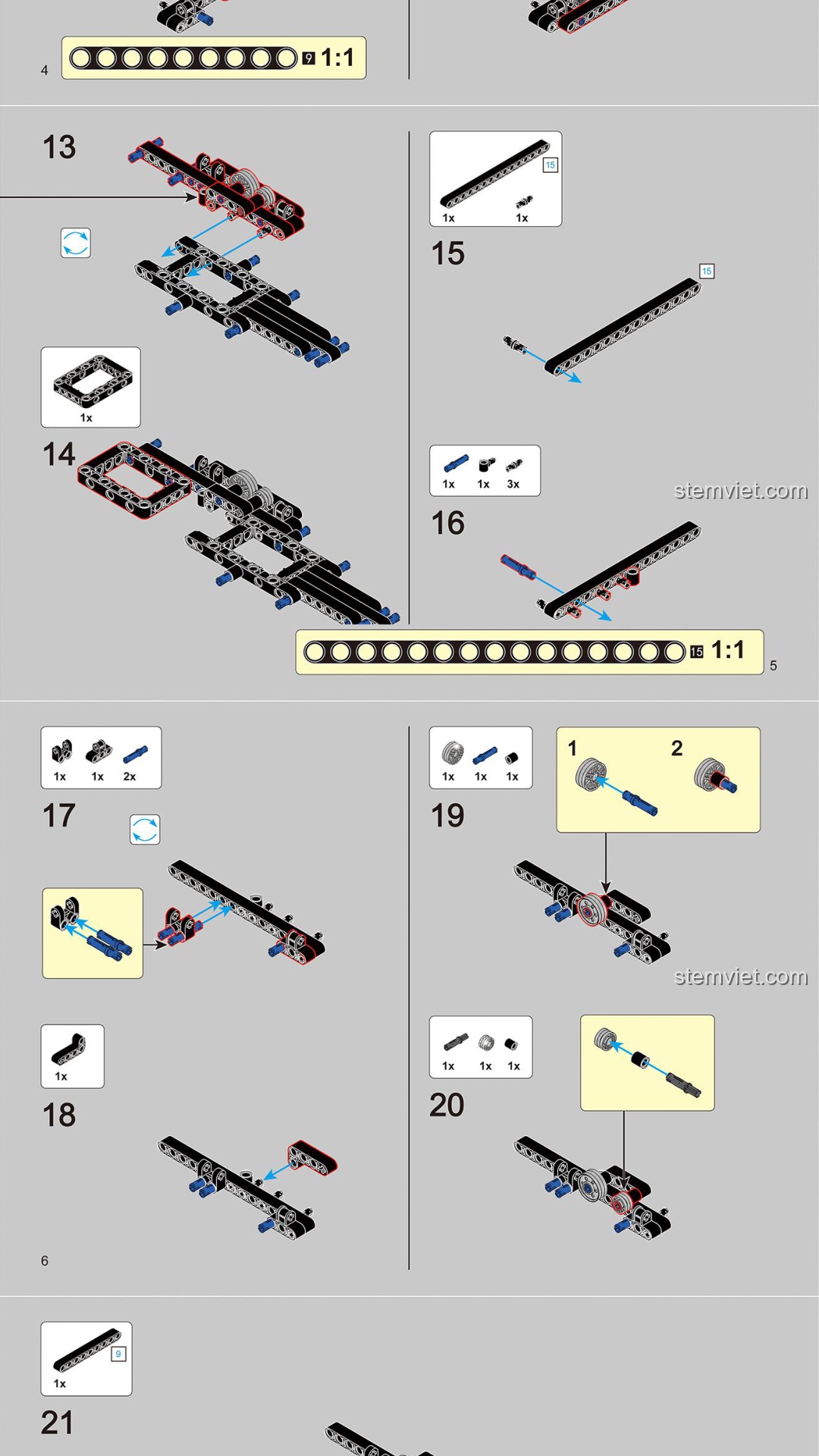 4

9 1:1

13

1x

14

15 1x 1x

15

15

1x 1x 3x

16

stemviet.com

15 1:1

5

1x 1x 2x

17

1x

18

6

1x 1x 1x

19

1 2

stemviet.com

1x 1x 1x

20

9 1x

21