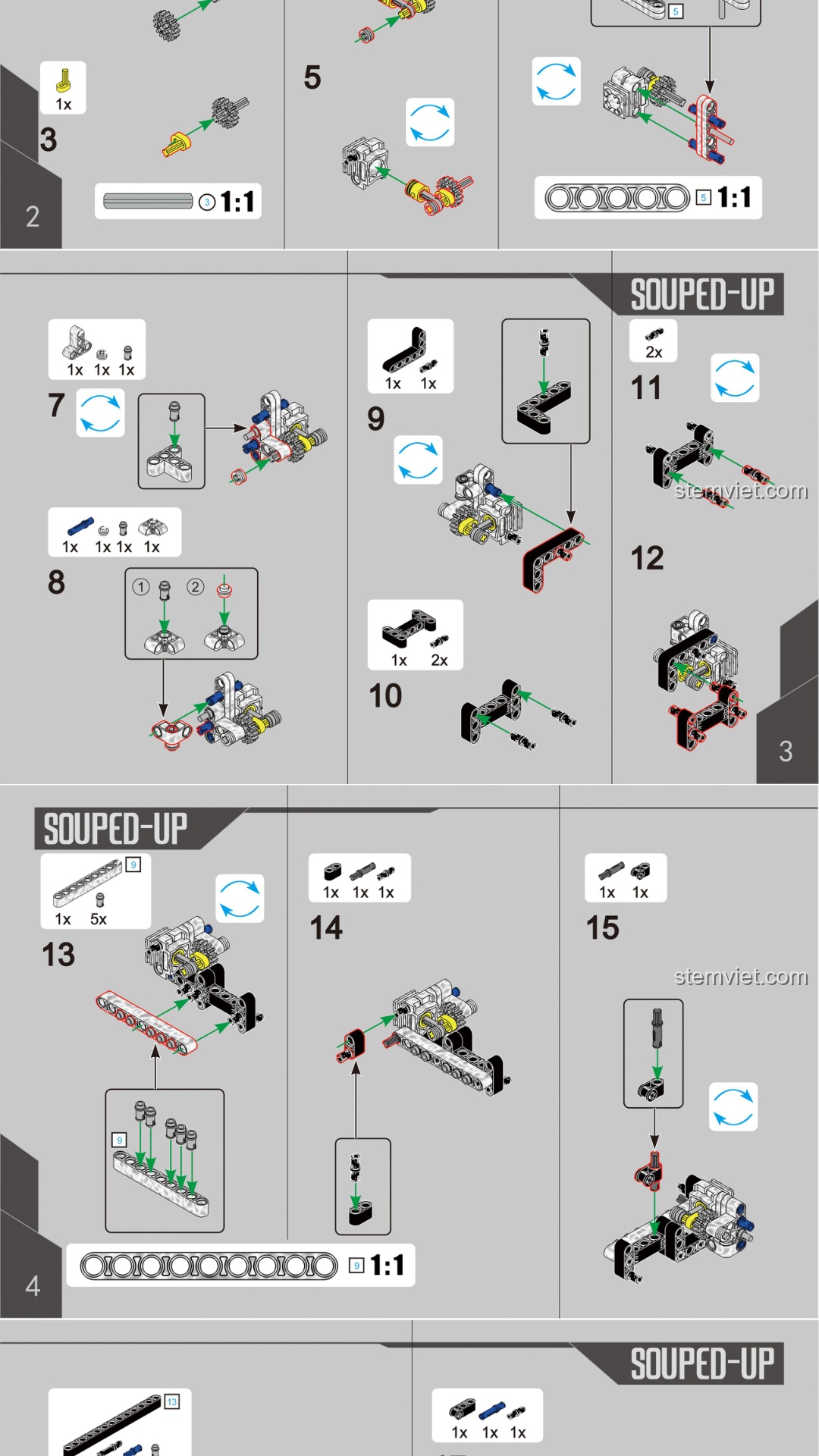 1x
3
2
3 1:1
5
5
5 1:1

SOUPED-UP
1x 1x 1x
7
1x 1x 1x 1x
8
① ②
1x 1x
9
1x 2x
10
2x
11
stemviet.com
12
3

SOUPED-UP
9
1x 5x
13
9
9 1:1
4
1x 1x 1x
14
1x 1x
15
stemviet.com

SOUPED-UP
13
1x 1x 1x