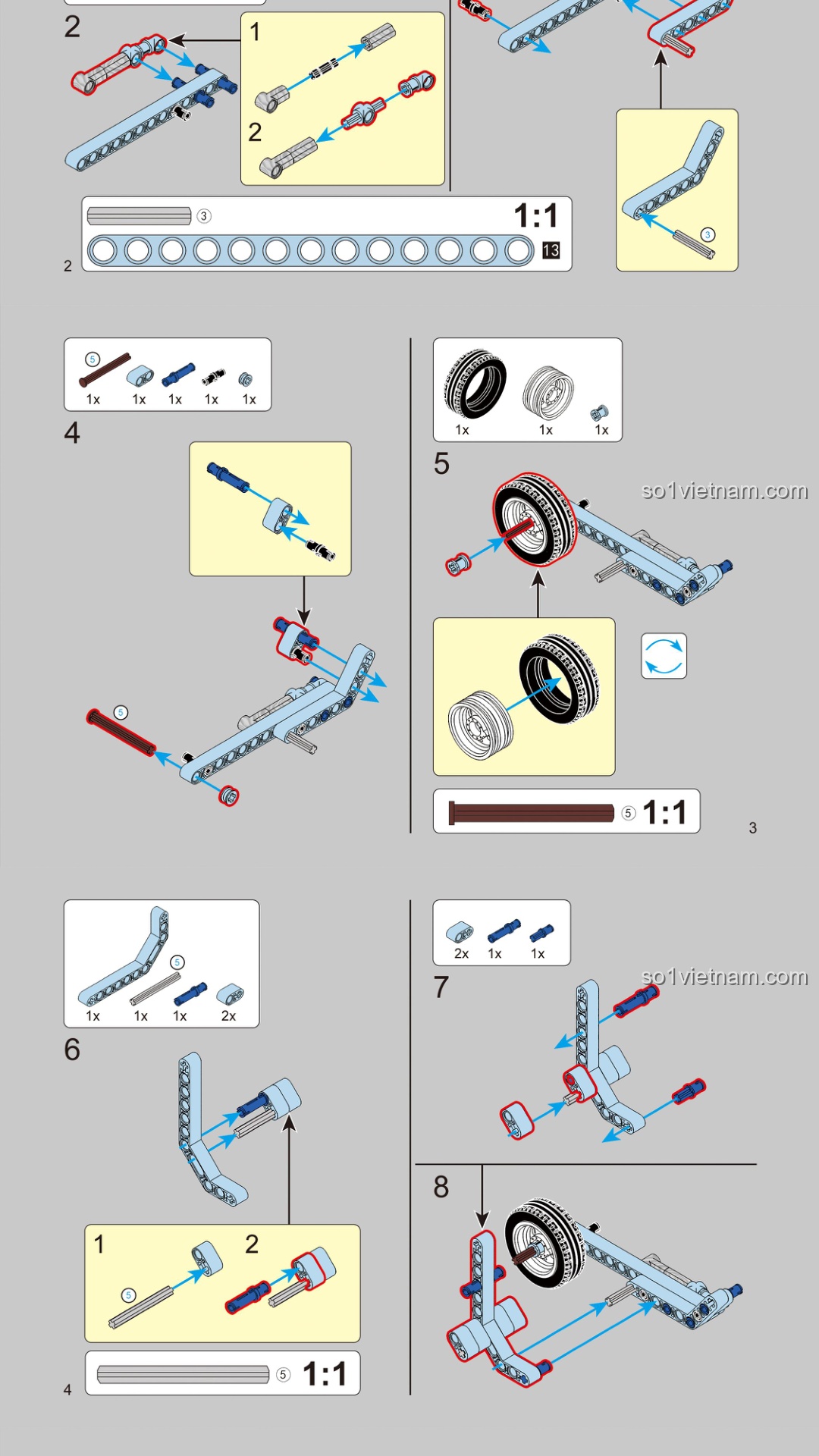 2

1

2

3 1:1

13

2

3

5
1x 1x 1x 1x 1x

4

5

1x 1x 1x

5

so1vietnam.com

5 1:1

3

5

1x 1x 1x 2x

6

1 2

5

5 1:1

4

2x 1x 1x

7

so1vietnam.com

8