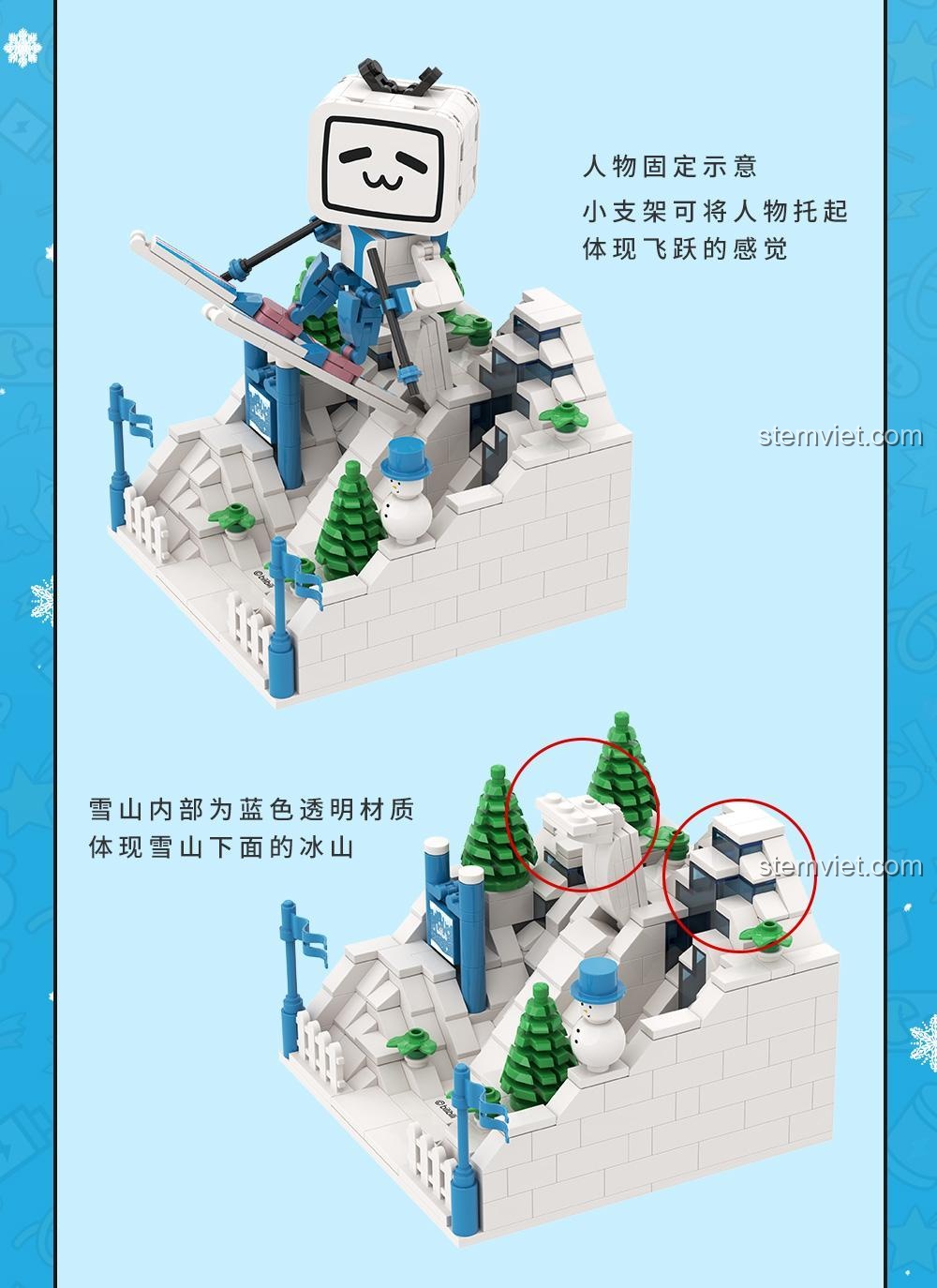 人物固定示意
小支架可将人物托起
体现飞跃的感觉

stemviet.com

雪山内部为蓝色透明材质
体现雪山下面的冰山

stemviet.com