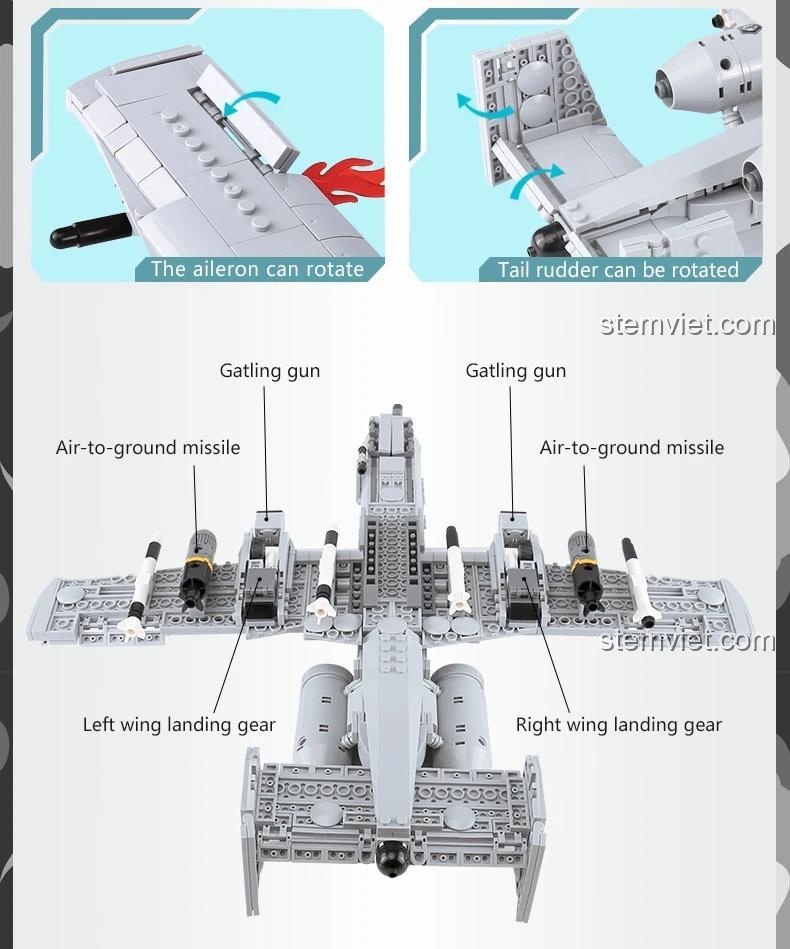 The aileron can rotate

Tail rudder can be rotated

stemviet.com

Gatling gun

Gatling gun

Air-to-ground missile

Air-to-ground missile

stemviet.com

Left wing landing gear

Right wing landing gear